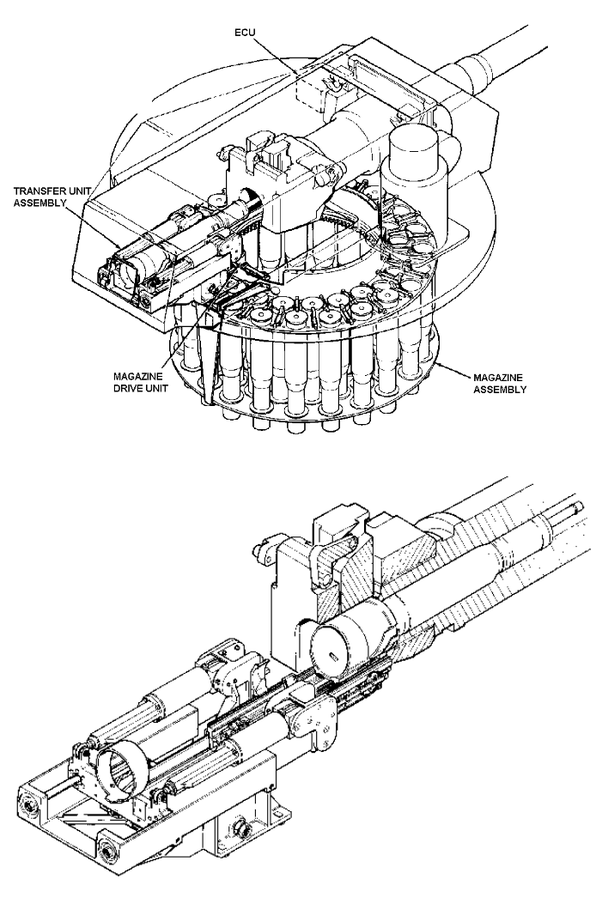 ECU

TRANSFER UNIT ASSEMBLY

MAGAZINE DRIVE UNIT

MAGAZINE ASSEMBLY