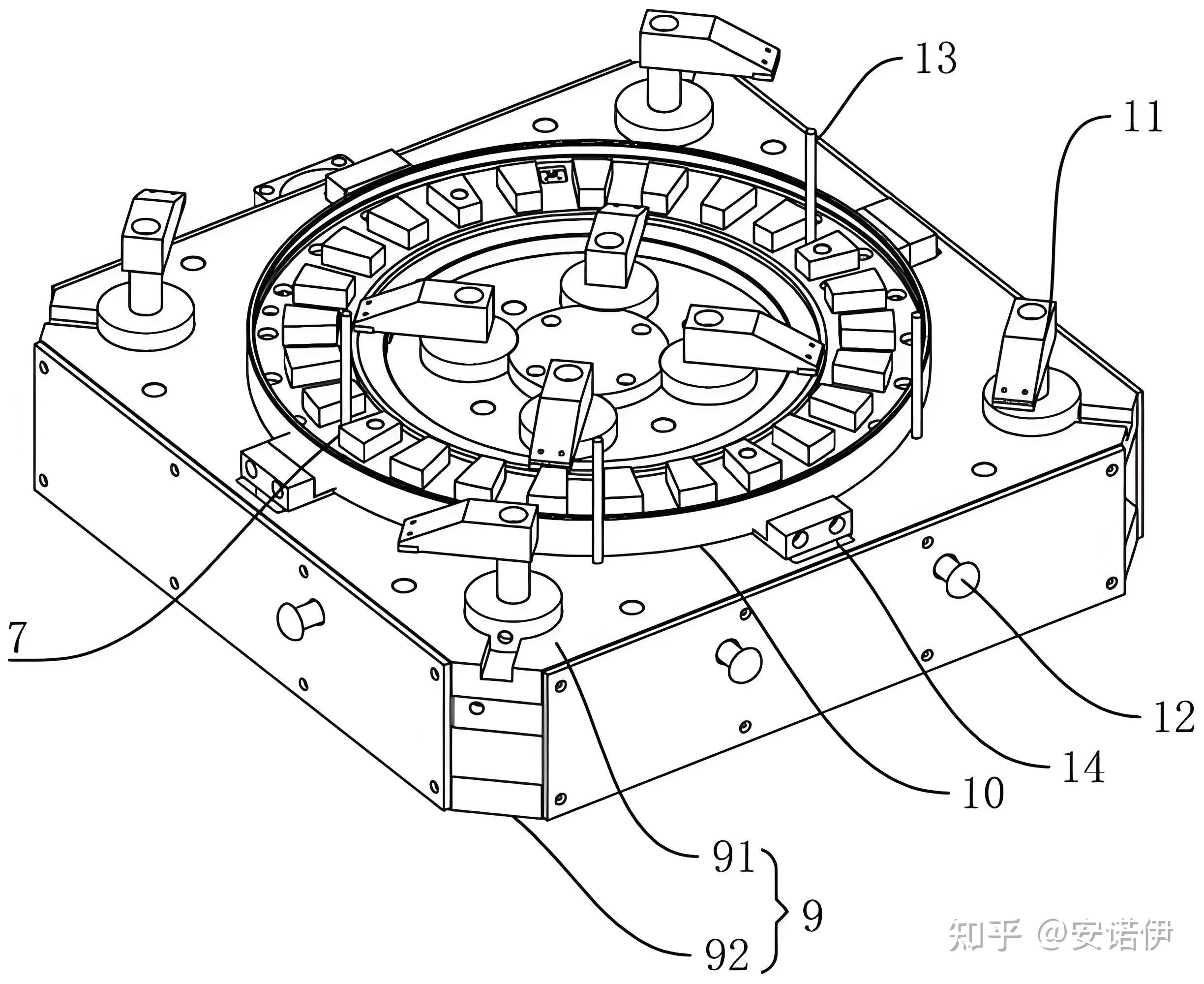 13

11

7

12

14

10

91

9

92

知乎 @安诺伊