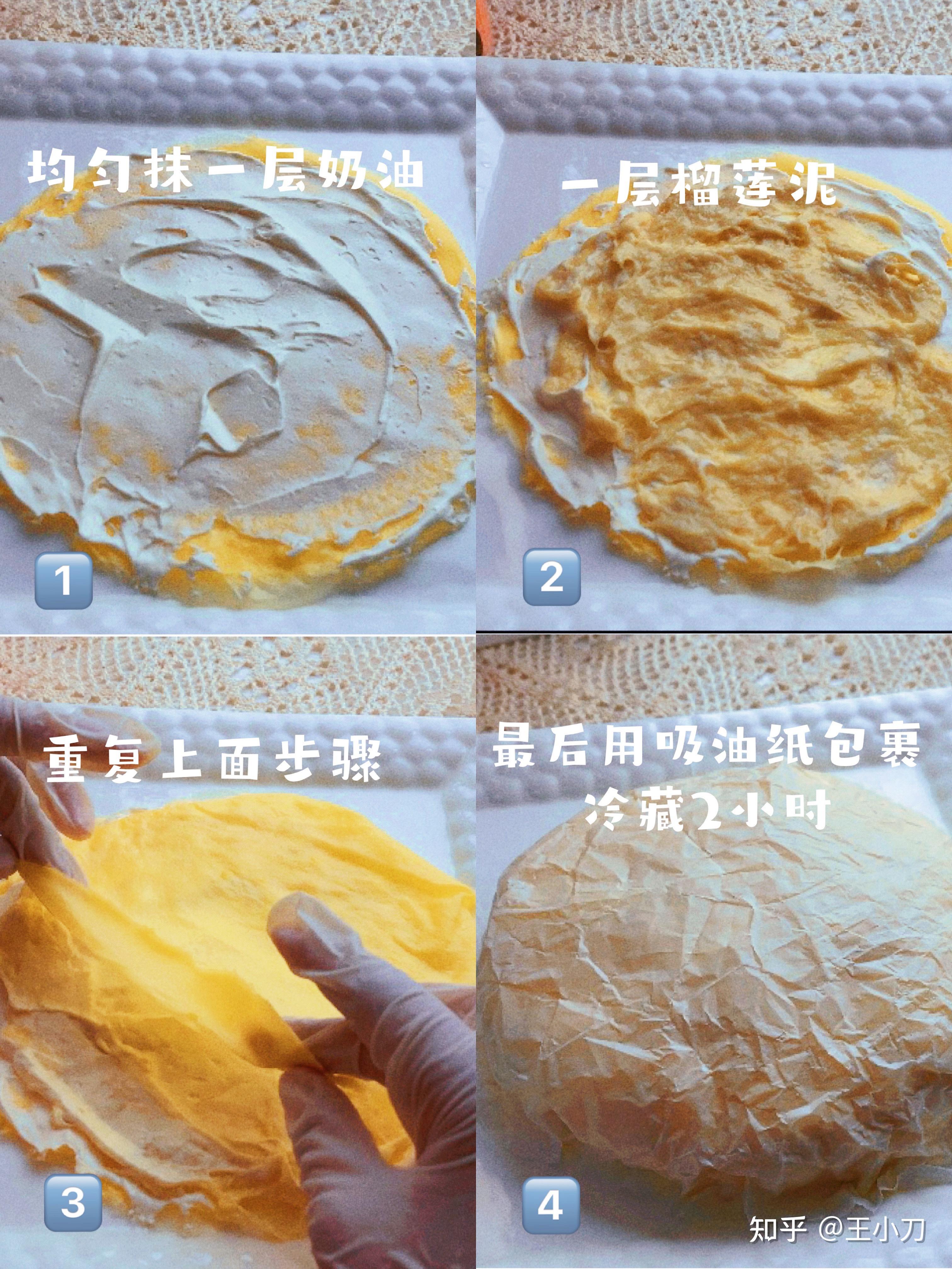 均匀抹一层奶油

1

一层榴莲泥

2

重复上面步骤

3

最后用吸油纸包裹
冷藏2小时

4

知乎 @王小刀