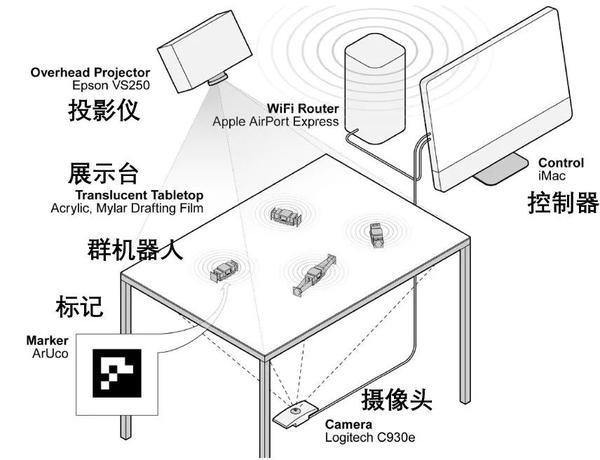 Overhead Projector
Epson VS250
投影仪

WiFi Router
Apple AirPort Express

Control
iMac
控制器

展示台
Translucent Tabletop
Acrylic, Mylar Drafting Film

群机器人

标记

Marker
ArUco

摄像头

Camera
Logitech C930e