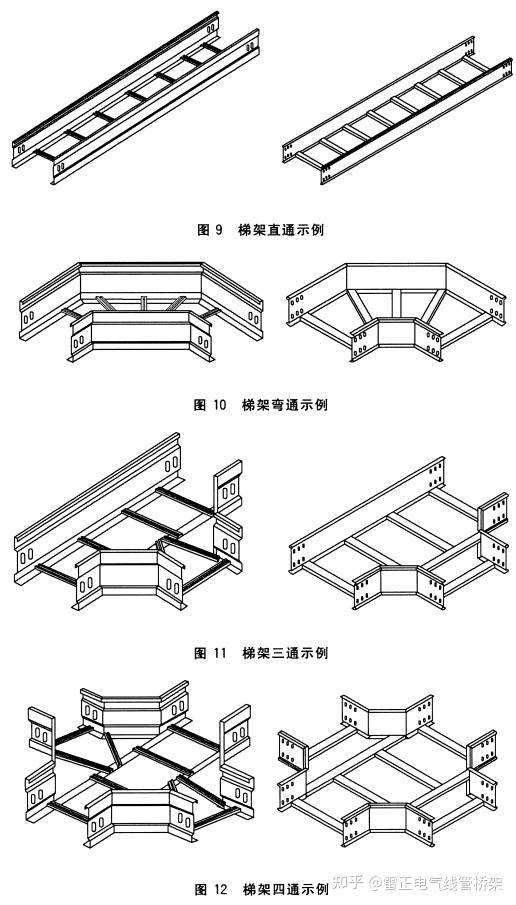 图 9 梯架直通示例

图 10 梯架弯通示例

图 11 梯架三通示例

图 12 梯架四通示例

知乎 @雷正电气线管桥架