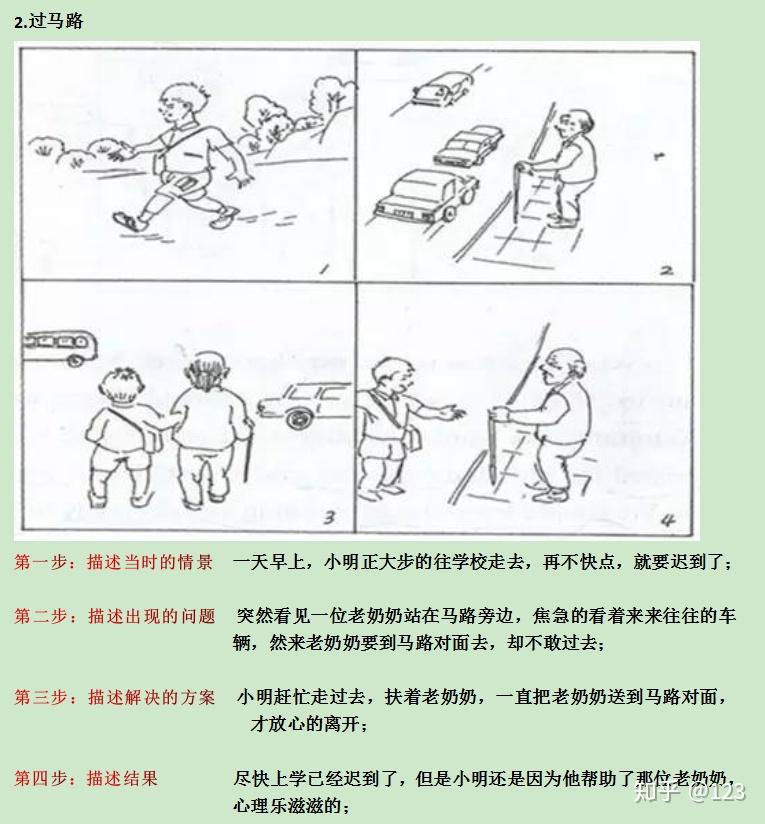 2.过马路

1

2

3

4

第一步：描述当时的情景　一天早上，小明正大步的往学校走去，再不快点，就要迟到了；

第二步：描述出现的问题　突然看见一位老奶奶站在马路旁边，焦急的看着来来往往的车辆，然来老奶奶要到马路对面去，却不敢过去；

第三步：描述解决的方案　小明赶忙走过去，扶着老奶奶，一直把老奶奶送到马路对面，才放心的离开；

第四步：描述结果　尽快上学已经迟到了，但是小明还是因为他帮助了那位老奶奶，心理乐滋滋的；

知乎 @123