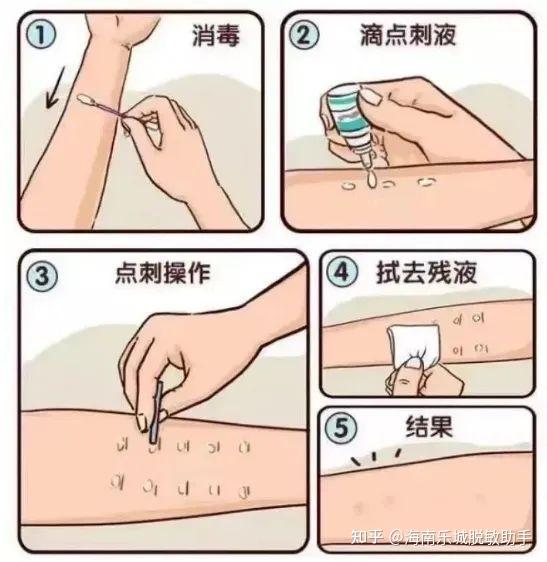 1 消毒

2 滴点刺液

3 点刺操作

4 拭去残液

5 结果

知乎 @海南乐城脱敏助手