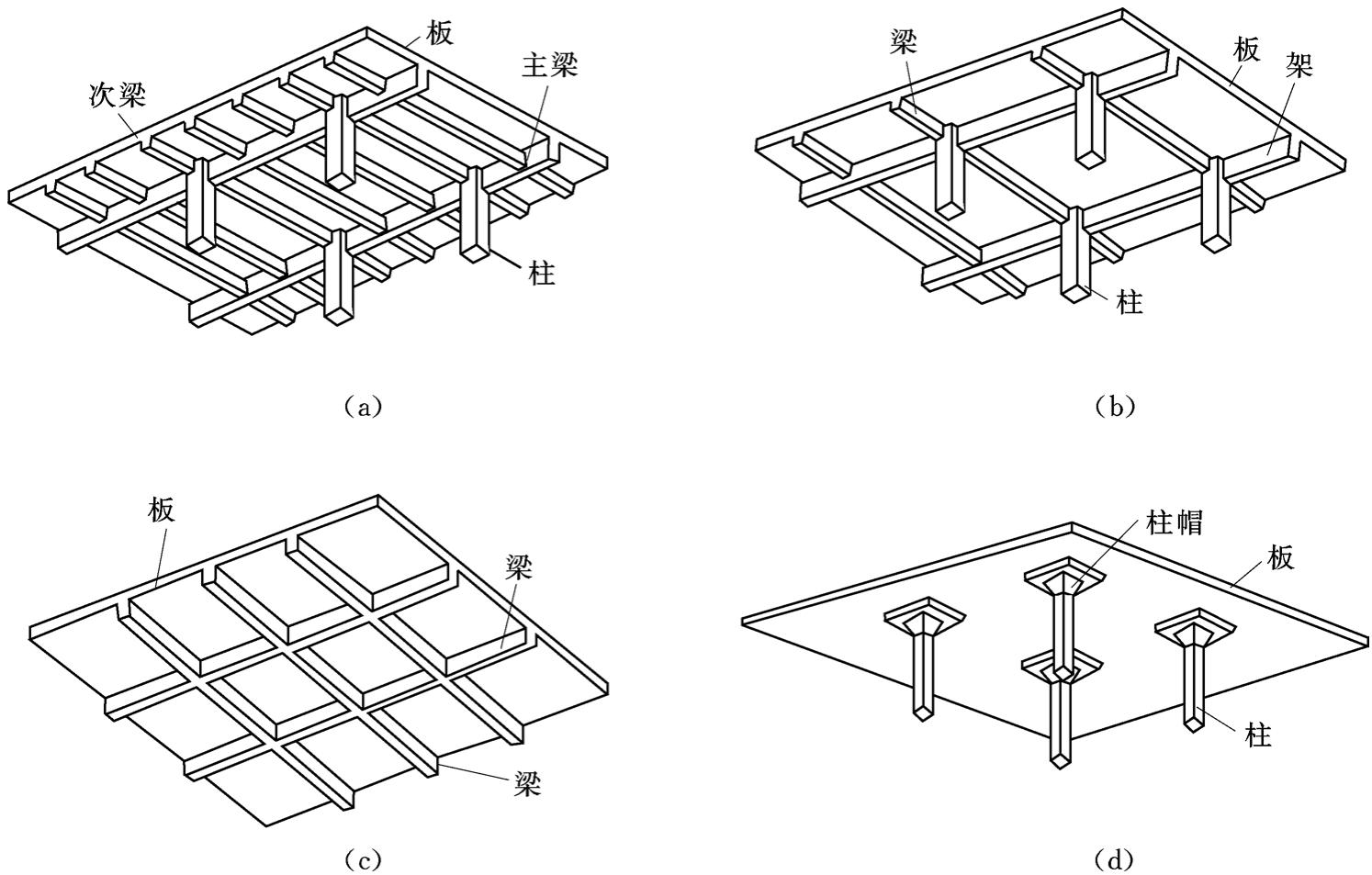 板
次梁
主梁
柱
(a)

梁
板
架
柱
(b)

板
梁
梁
(c)

柱帽
板
柱
(d)