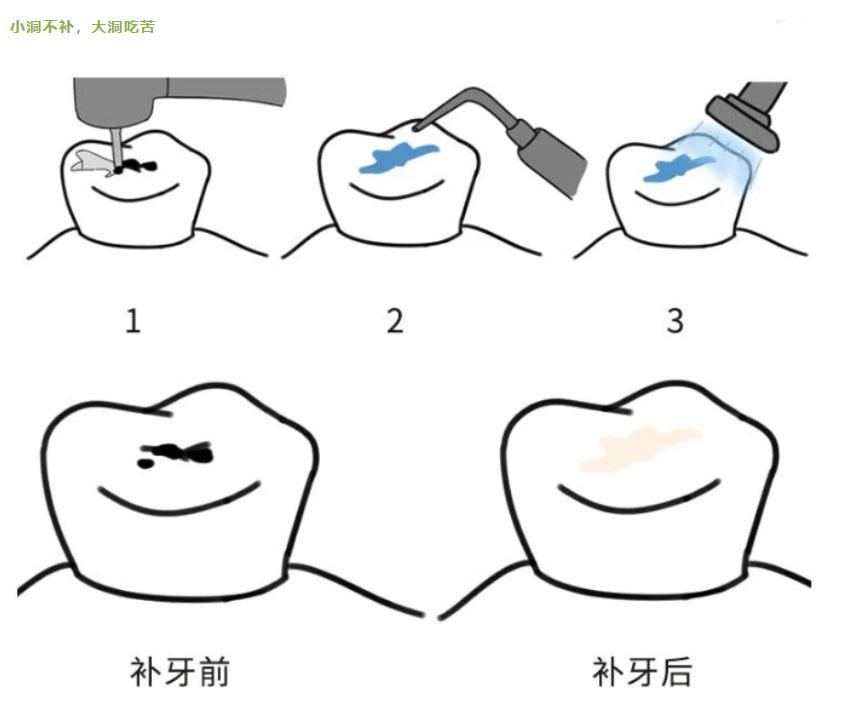 小洞不补，大洞吃苦

1

2

3

补牙前

补牙后