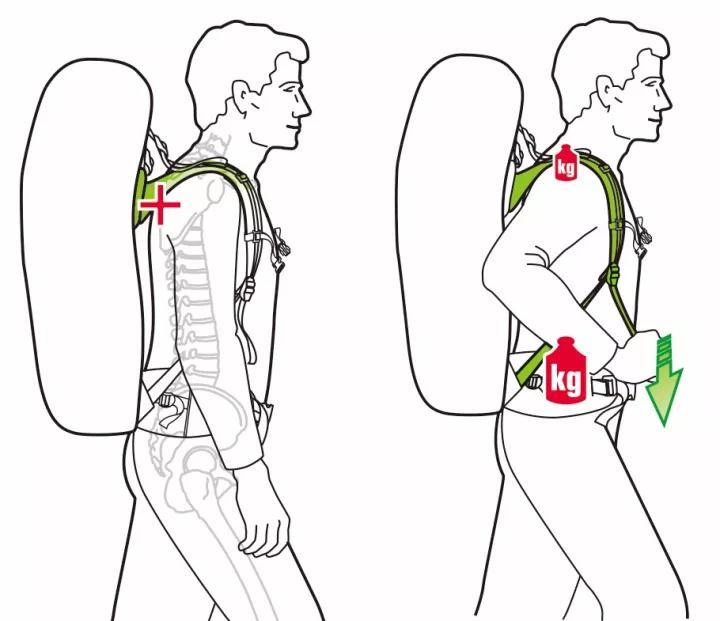 kg

kg