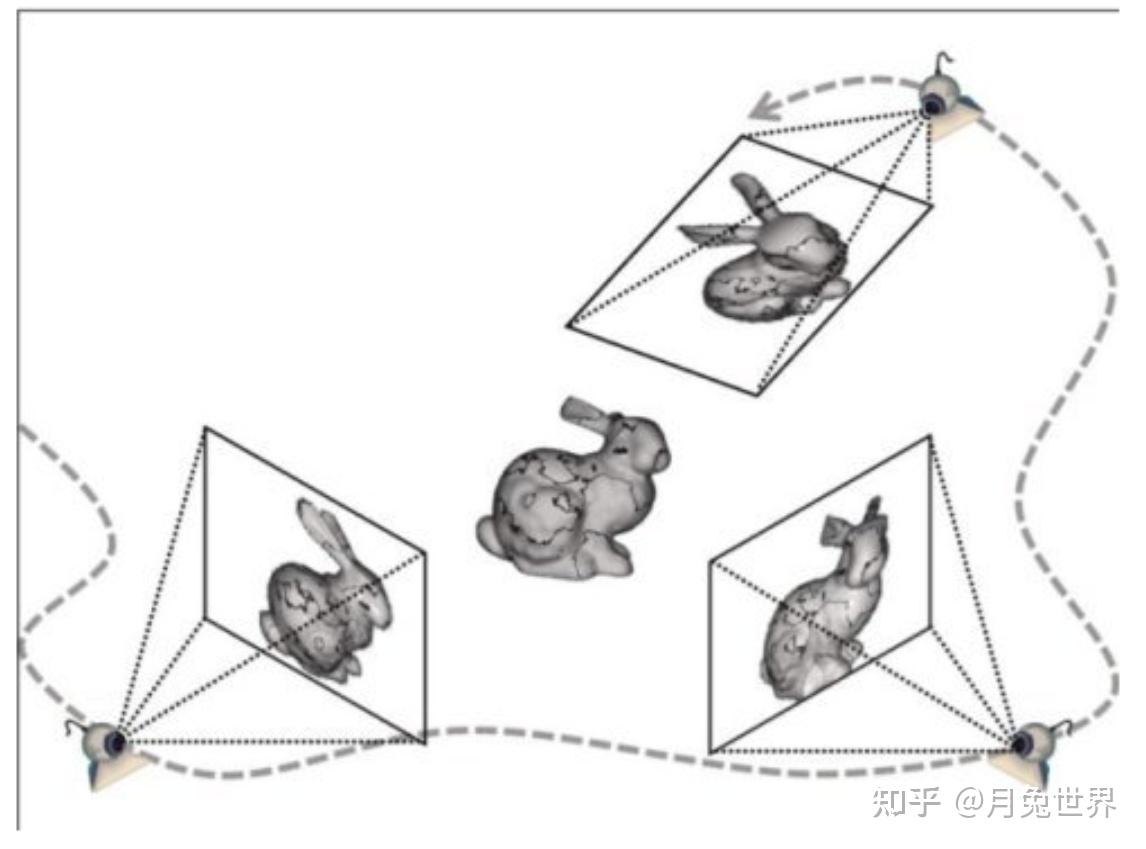 知乎 @月兔世界