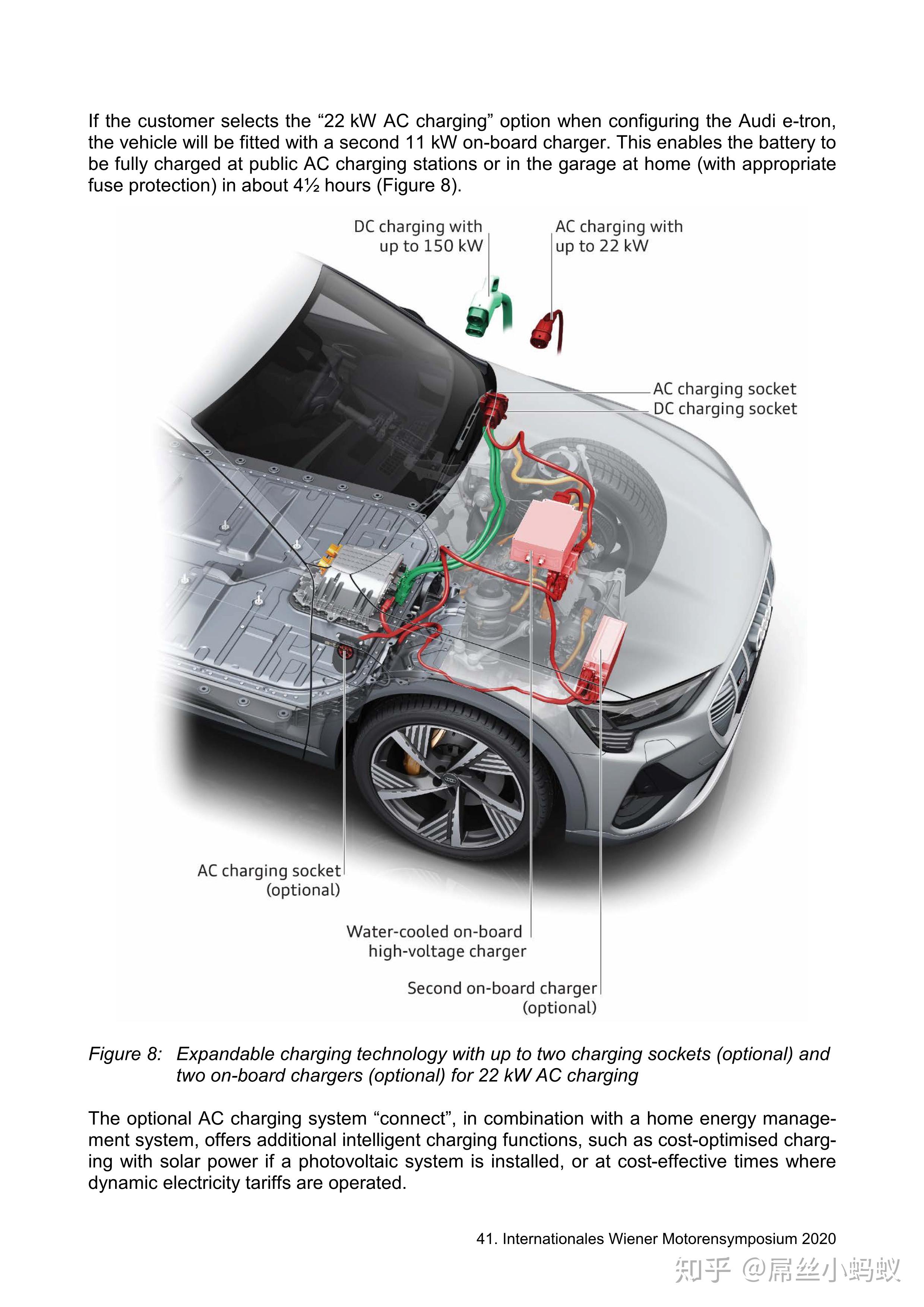 If the customer selects the “22 kW AC charging” option when configuring the Audi e-tron, the vehicle will be fitted with a second 11 kW on-board charger. This enables the battery to be fully charged at public AC charging stations or in the garage at home (with appropriate fuse protection) in about 4½ hours (Figure 8).

DC charging with up to 150 kW

AC charging with up to 22 kW

AC charging socket

DC charging socket

AC charging socket (optional)

Water-cooled on-board high-voltage charger

Second on-board charger (optional)

Figure 8: Expandable charging technology with up to two charging sockets (optional) and two on-board chargers (optional) for 22 kW AC charging

The optional AC charging system “connect”, in combination with a home energy management system, offers additional intelligent charging functions, such as cost-optimised charging with solar power if a photovoltaic system is installed, or at cost-effective times where dynamic electricity tariffs are operated.

41. Internationales Wiener Motorensymposium 2020

知乎 @屌丝小蚂蚁