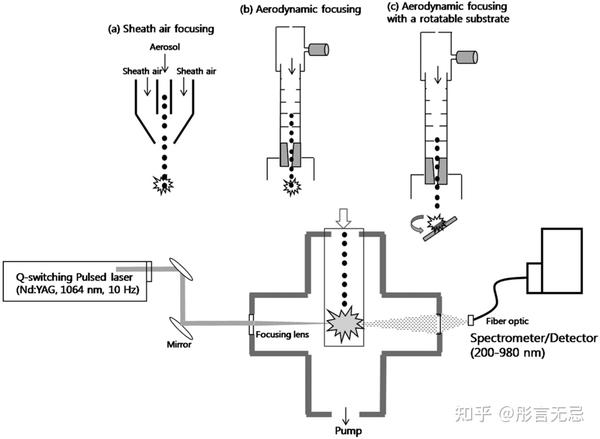 (a) Sheath air focusing

Aerosol

Sheath air

Sheath air

(b) Aerodynamic focusing

(c) Aerodynamic focusing with a rotatable substrate

Q-switching Pulsed laser (Nd:YAG, 1064 nm, 10 Hz)

Mirror

Focusing lens

Fiber optic

Spectrometer/Detector (200-980 nm)

Pump

知乎 @彤言无忌