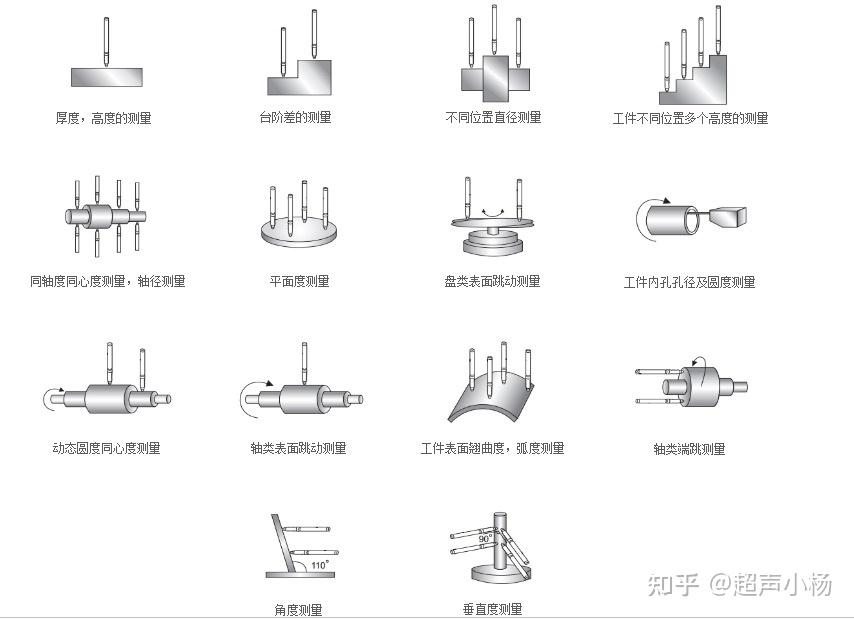 厚度，高度的测量

台阶差的测量

不同位置直径测量

工件不同位置多个高度的测量

同轴度同心度测量，轴径测量

平面度测量

盘类表面跳动测量

工件内孔孔径及圆度测量

动态圆度同心度测量

轴类表面跳动测量

工件表面翘曲度，弧度测量

轴类端跳测量

110°

角度测量

90°

垂直度测量

知乎 @超声小杨