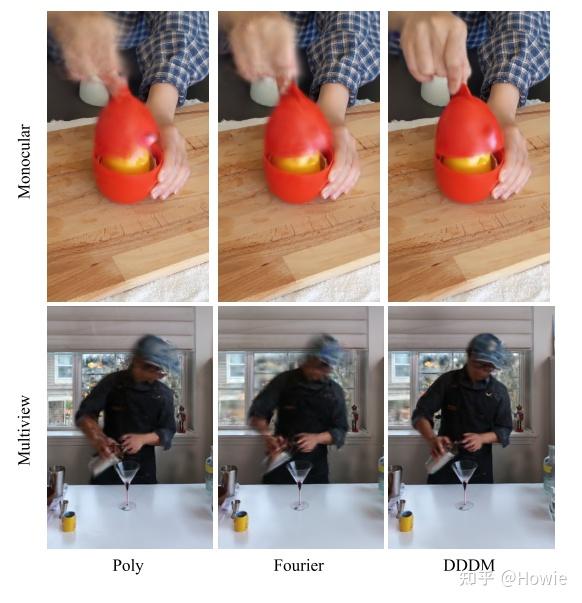 Monocular

Multiview

Poly

Fourier

DDDM

知乎 @Howie