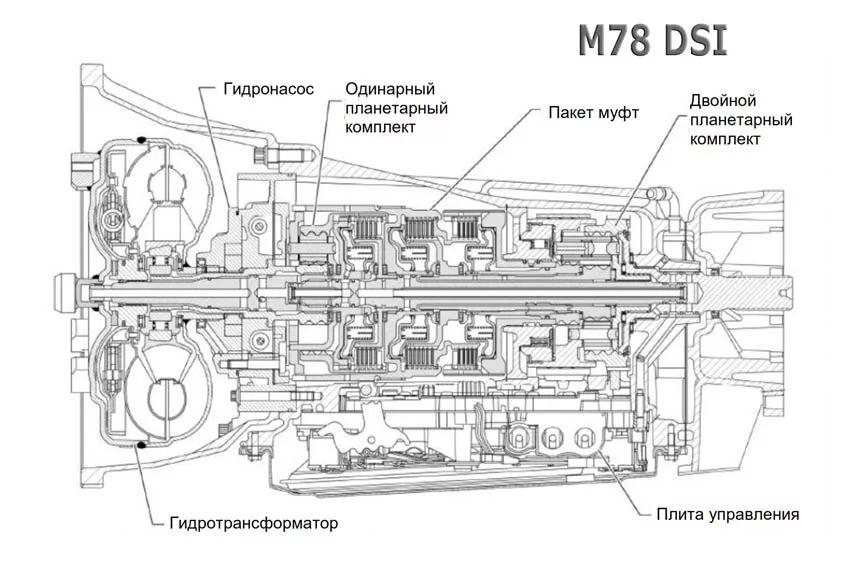 M78 DSI

Гидронасос

Одинарный планетарный комплект

Пакет муфт

Двойной планетарный комплект

Гидротрансформатор

Плита управления