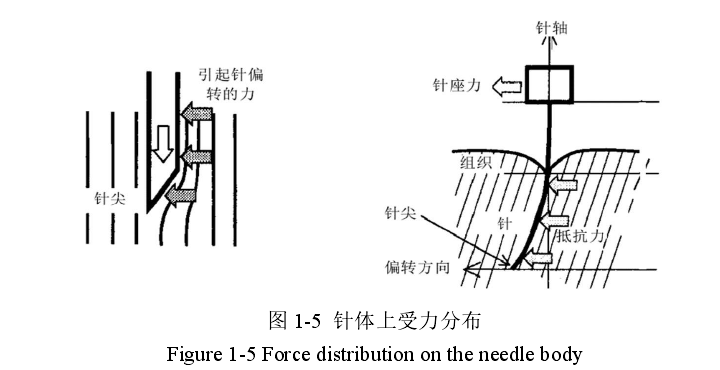 引起针偏转的力

针尖

针轴

针座力

组织

针尖

针

抵抗力

偏转方向

图 1-5 针体上受力分布

Figure 1-5 Force distribution on the needle body