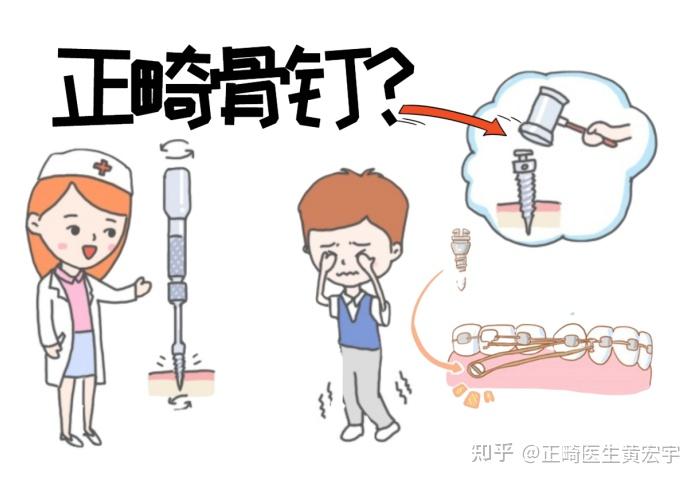 正畸骨钉?

知乎 @正畸医生黄宏宇