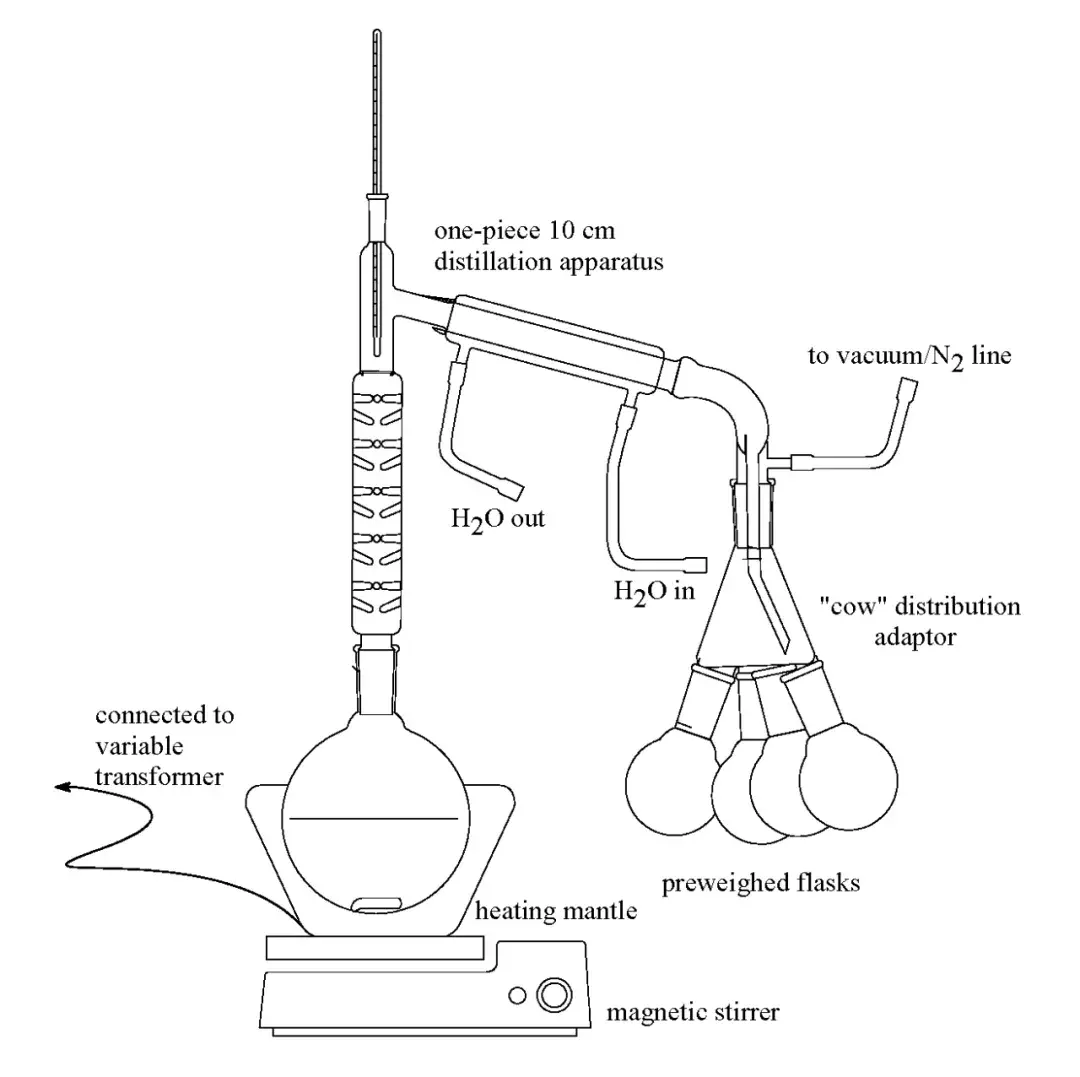 one-piece 10 cm distillation apparatus

to vacuum/$N_2$ line

$H_2O$ out

$H_2O$ in

"cow" distribution adaptor

connected to variable transformer

preweighed flasks

heating mantle

magnetic stirrer