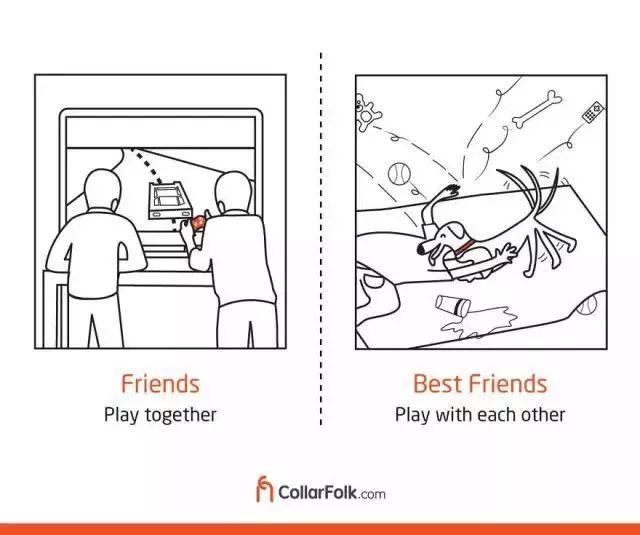 Friends
Play together

Best Friends
Play with each other

CollarFolk.com