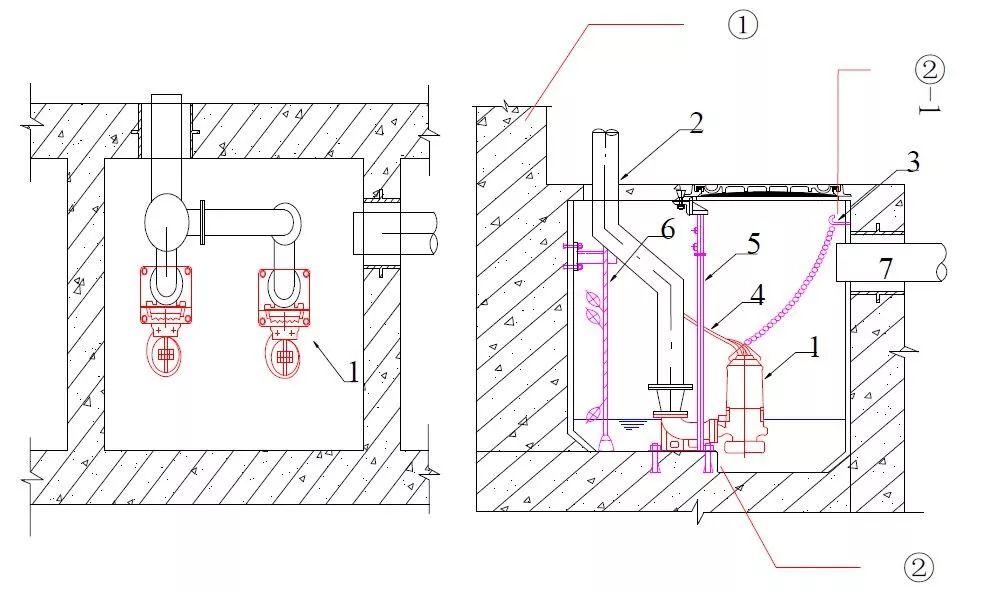 1

①

②-1

2

3

6

5

7

4

1

②