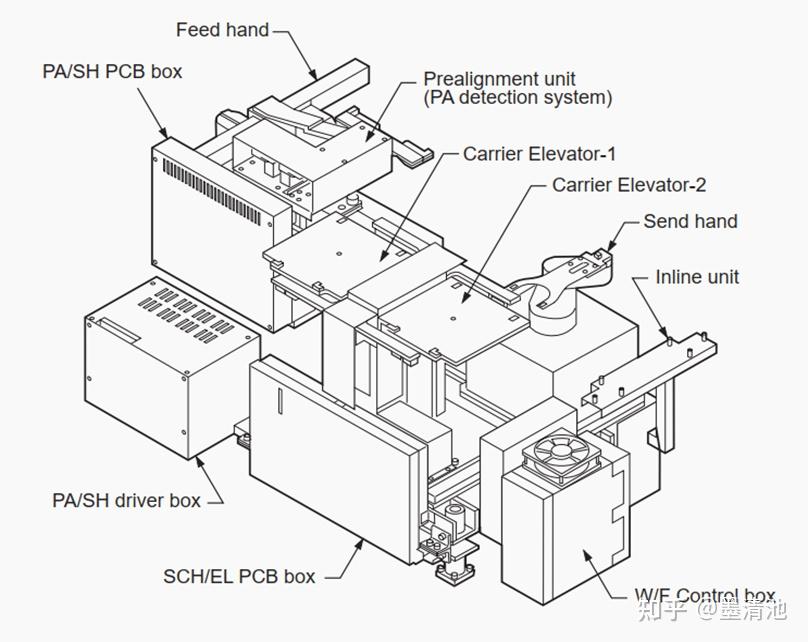 Feed hand
PA/SH PCB box
Prealignment unit
(PA detection system)
Carrier Elevator-1
Carrier Elevator-2
Send hand
Inline unit
PA/SH driver box
SCH/EL PCB box
W/F Control box
知乎 @墨清池