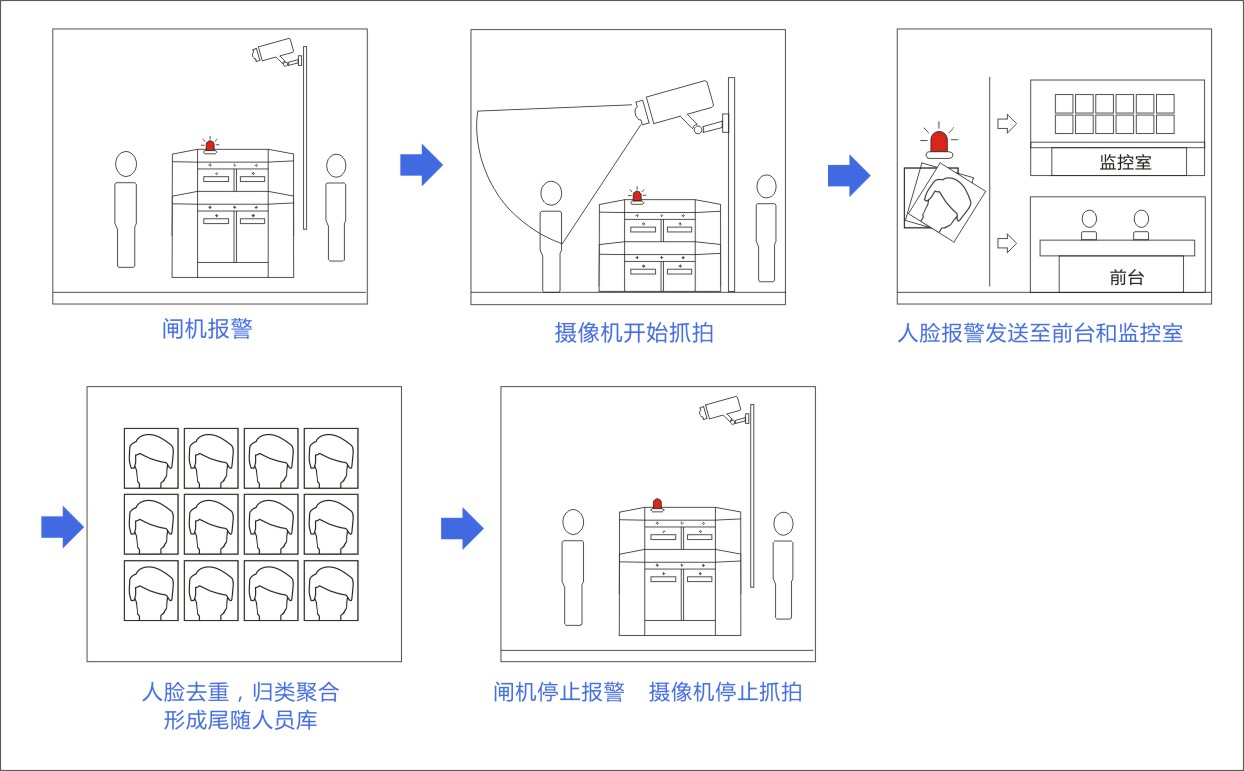 闸机报警

摄像机开始抓拍

监控室

前台

人脸报警发送至前台和监控室

人脸去重，归类聚合
形成尾随人员库

闸机停止报警　摄像机停止抓拍