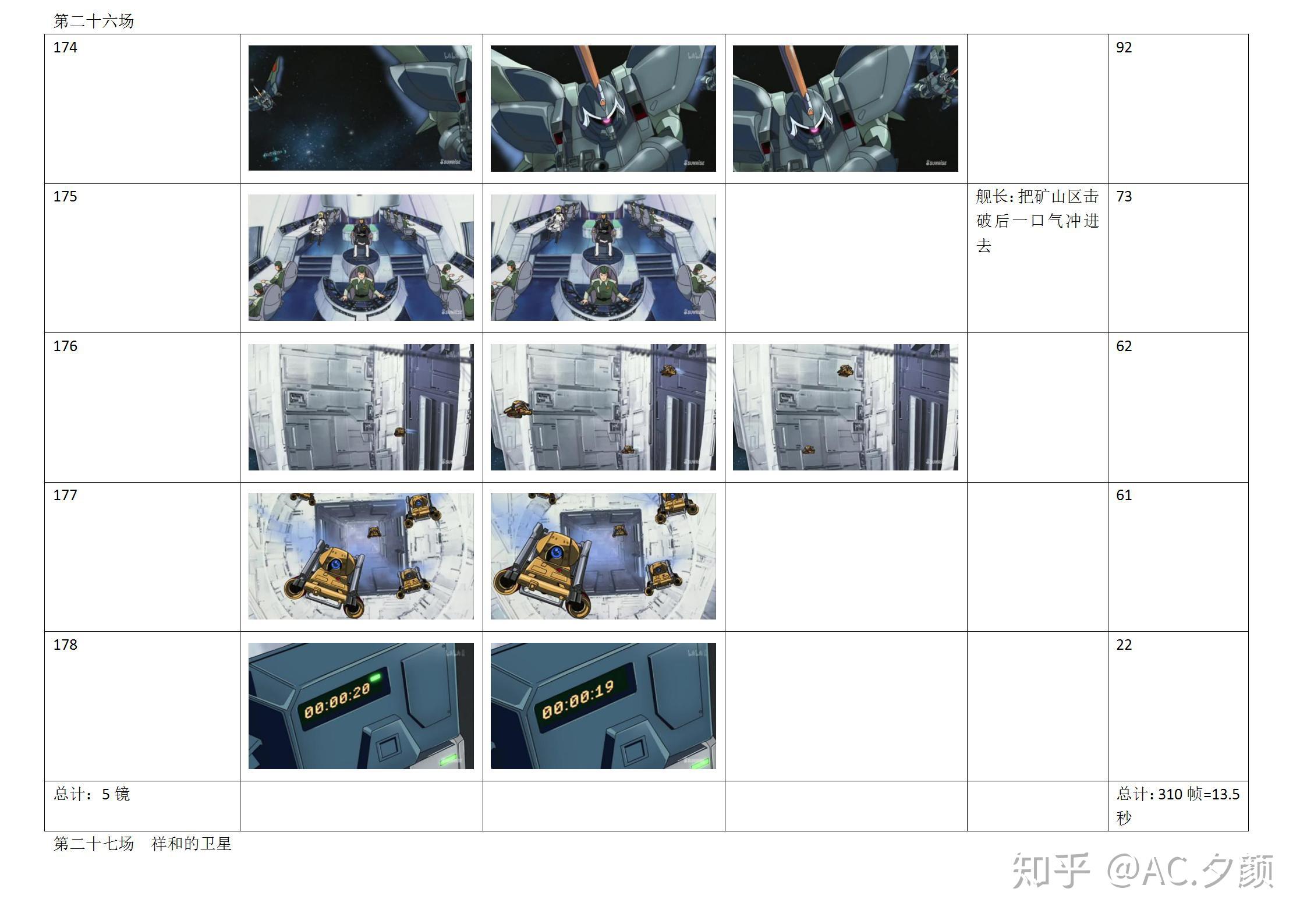 第二十六场

| 174 | | | | | 92 |
|---|---|---|---|---|---|
| 175 | | | | 舰长：把矿山区击破后一口气冲进去 | 73 |
| 176 | | | | | 62 |
| 177 | | | | | 61 |
| 178 | 00:00:20 | 00:00:19 | | | 22 |
| 总计：5 镜 | | | | | 总计：310 帧=13.5 秒 |

第二十七场　祥和的卫星

知乎 @AC.夕颜