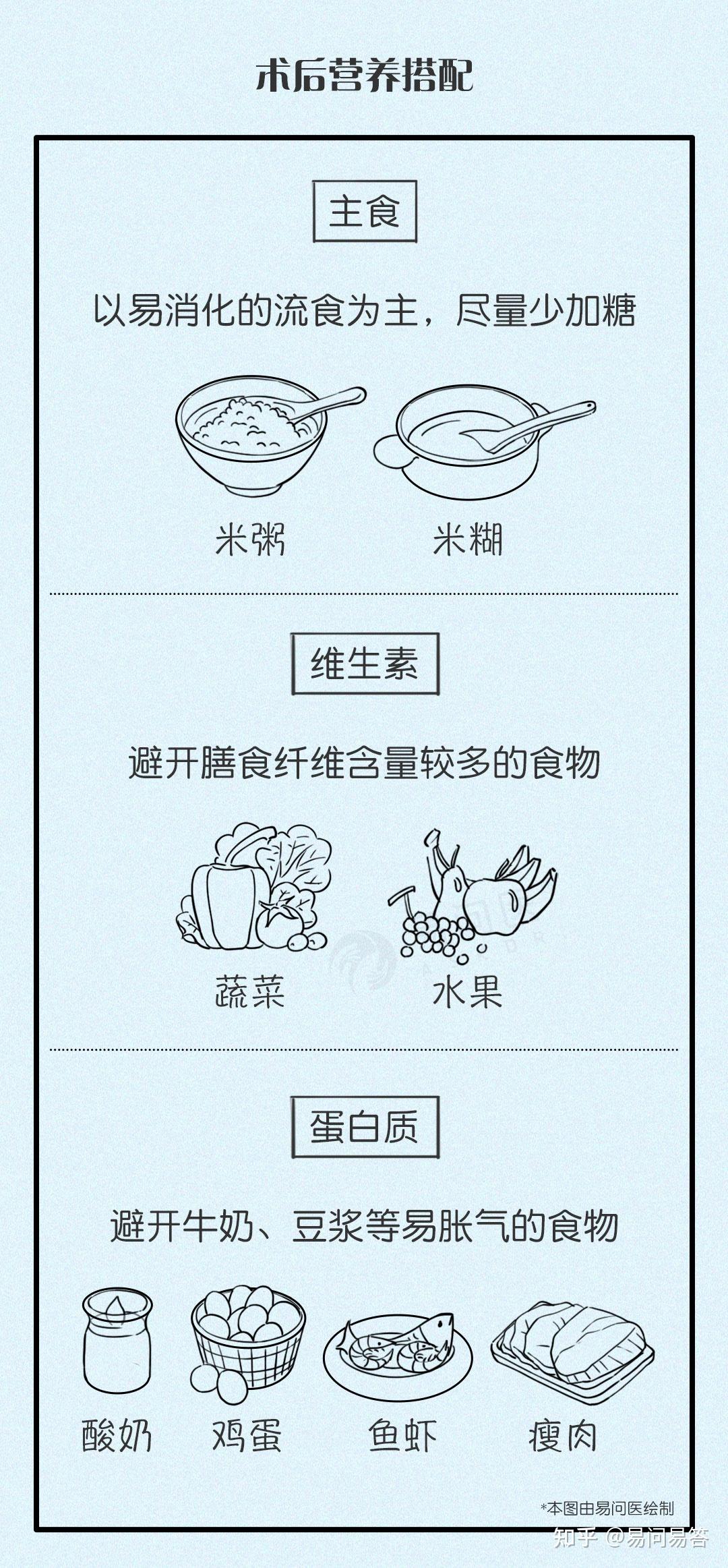 术后营养搭配

主食

以易消化的流食为主，尽量少加糖

米粥　米糊

维生素

避开膳食纤维含量较多的食物

蔬菜　水果

蛋白质

避开牛奶、豆浆等易胀气的食物

酸奶　鸡蛋　鱼虾　瘦肉

*本图由易问医绘制

知乎 @易问易答