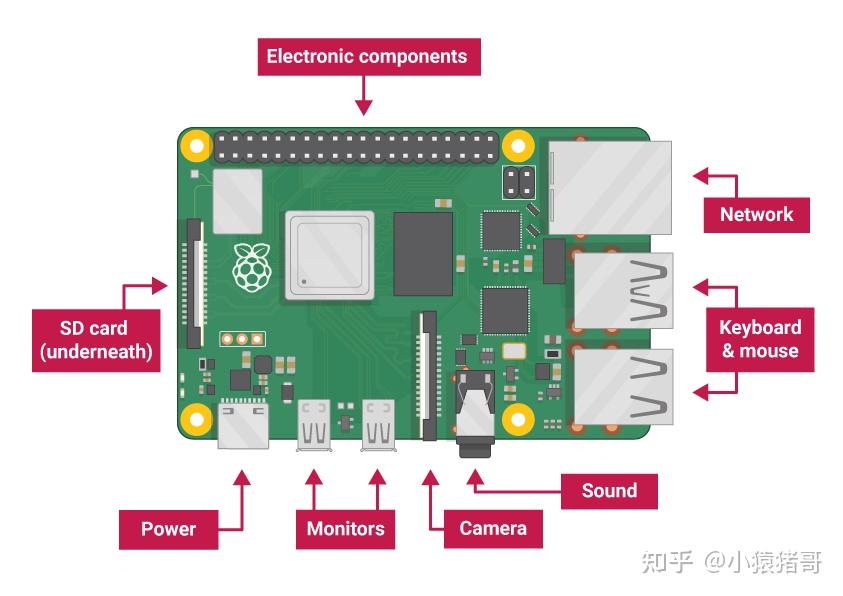 Electronic components

Network

SD card (underneath)

Keyboard & mouse

Sound

Power

Monitors

Camera

知乎 @小猿猪哥