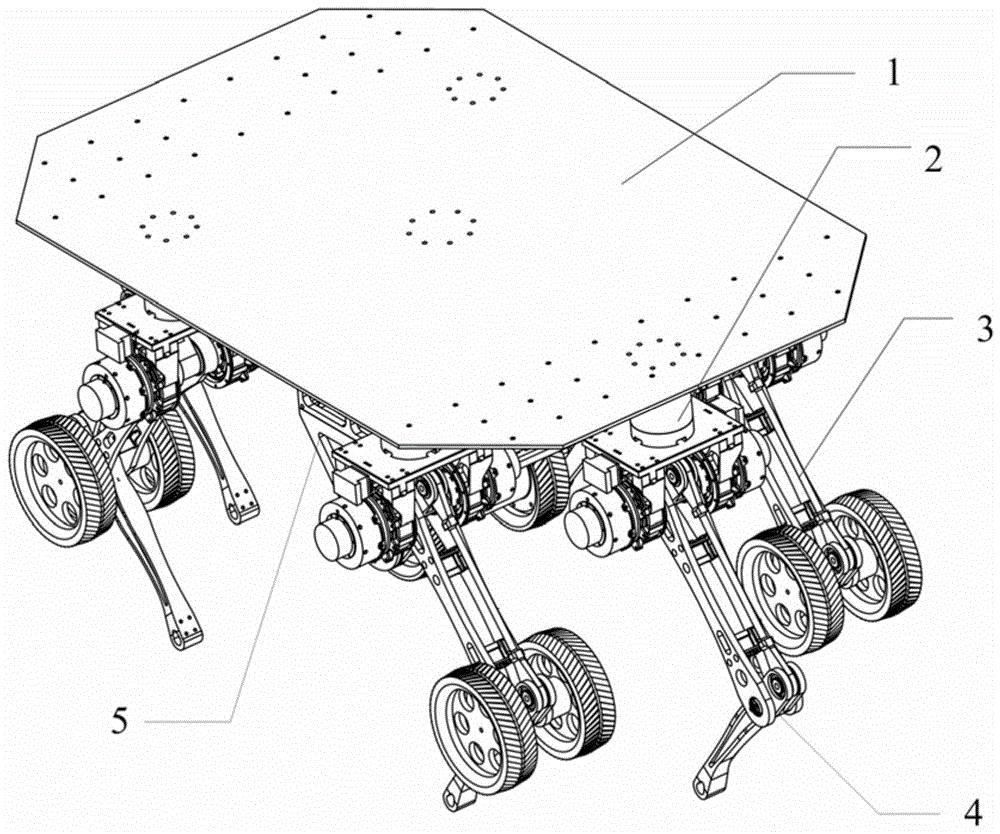 1
2
3
5
4