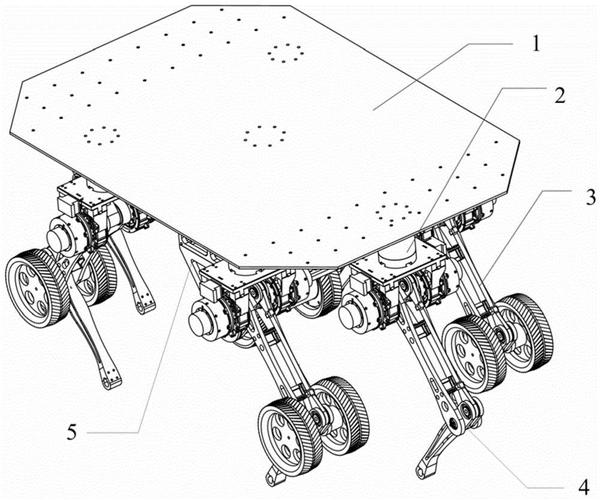 1
2
3
5
4