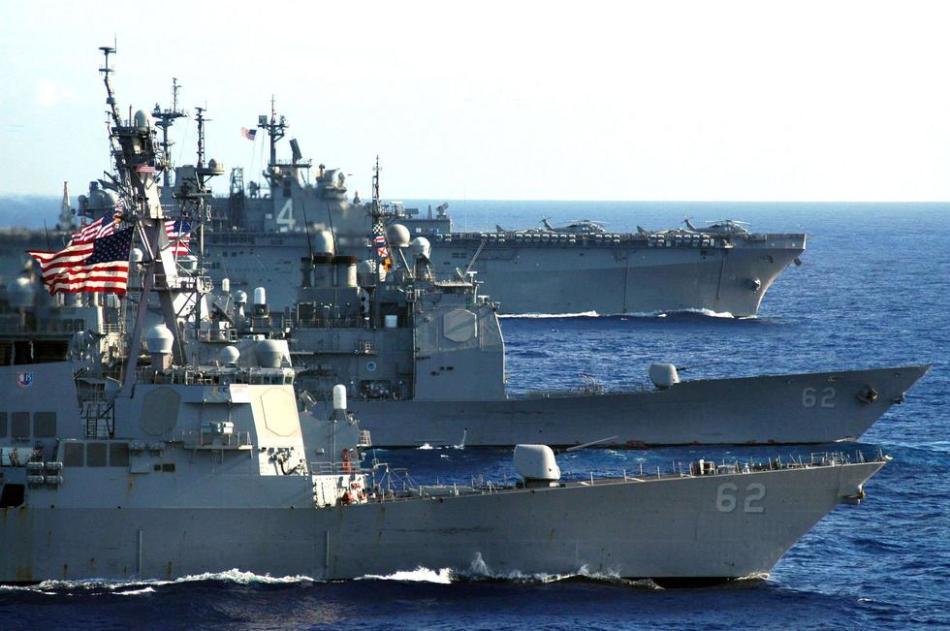 4

62

62