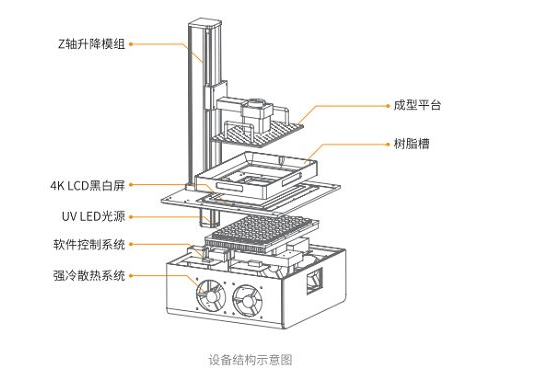 Z轴升降模组

成型平台

树脂槽

4K LCD黑白屏

UV LED光源

软件控制系统

强冷散热系统

设备结构示意图