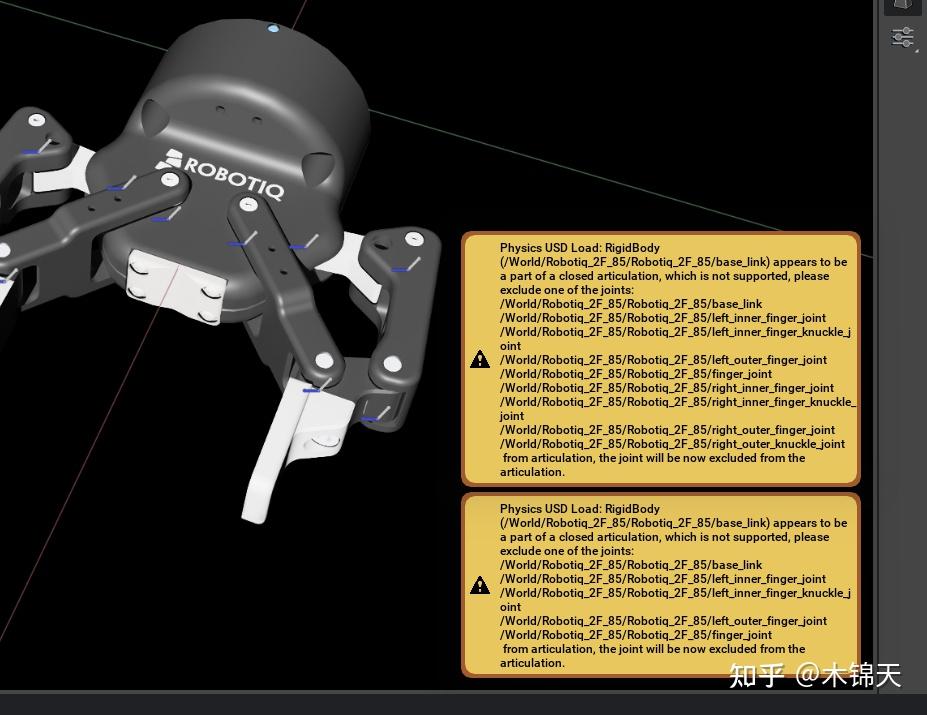 ROBOTIQ

Physics USD Load: RigidBody (/World/Robotiq_2F_85/Robotiq_2F_85/base_link) appears to be a part of a closed articulation, which is not supported, please exclude one of the joints:
/World/Robotiq_2F_85/Robotiq_2F_85/base_link
/World/Robotiq_2F_85/Robotiq_2F_85/left_inner_finger_joint
/World/Robotiq_2F_85/Robotiq_2F_85/left_inner_finger_knuckle_joint
/World/Robotiq_2F_85/Robotiq_2F_85/left_outer_finger_joint
/World/Robotiq_2F_85/Robotiq_2F_85/finger_joint
/World/Robotiq_2F_85/Robotiq_2F_85/right_inner_finger_joint
/World/Robotiq_2F_85/Robotiq_2F_85/right_inner_finger_knuckle_joint
/World/Robotiq_2F_85/Robotiq_2F_85/right_outer_finger_joint
/World/Robotiq_2F_85/Robotiq_2F_85/right_outer_knuckle_joint
from articulation, the joint will be now excluded from the articulation.

Physics USD Load: RigidBody (/World/Robotiq_2F_85/Robotiq_2F_85/base_link) appears to be a part of a closed articulation, which is not supported, please exclude one of the joints:
/World/Robotiq_2F_85/Robotiq_2F_85/base_link
/World/Robotiq_2F_85/Robotiq_2F_85/left_inner_finger_joint
/World/Robotiq_2F_85/Robotiq_2F_85/left_inner_finger_knuckle_joint
/World/Robotiq_2F_85/Robotiq_2F_85/left_outer_finger_joint
/World/Robotiq_2F_85/Robotiq_2F_85/finger_joint
from articulation, the joint will be now excluded from the articulation.

知乎 @木锦天