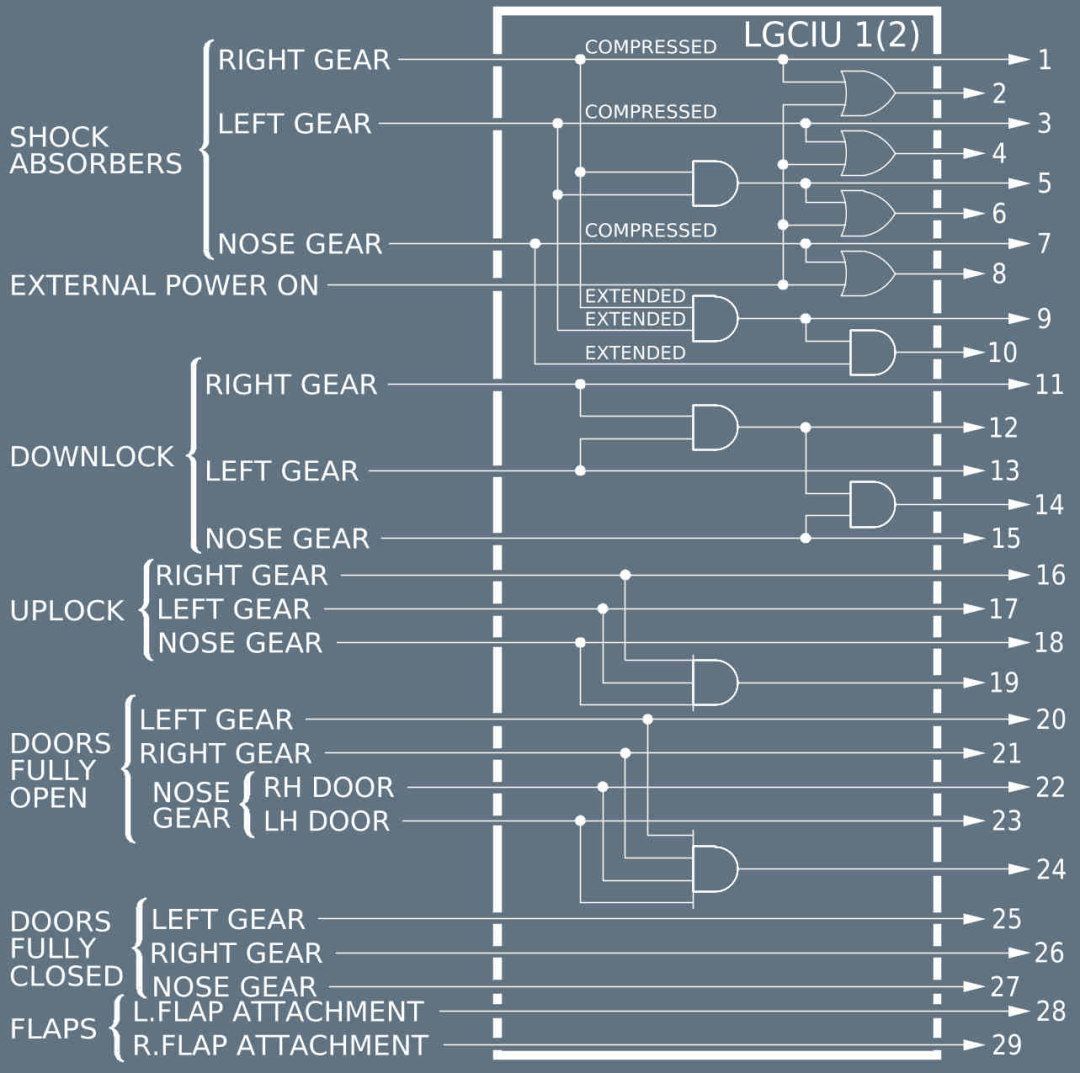 LGCIU 1(2)

SHOCK ABSORBERS
RIGHT GEAR
LEFT GEAR
NOSE GEAR
EXTERNAL POWER ON

COMPRESSED
COMPRESSED
COMPRESSED
EXTENDED
EXTENDED
EXTENDED

DOWNLOCK
RIGHT GEAR
LEFT GEAR
NOSE GEAR

UPLOCK
RIGHT GEAR
LEFT GEAR
NOSE GEAR

DOORS FULLY OPEN
LEFT GEAR
RIGHT GEAR
NOSE GEAR
RH DOOR
LH DOOR

DOORS FULLY CLOSED
LEFT GEAR
RIGHT GEAR
NOSE GEAR

FLAPS
L.FLAP ATTACHMENT
R.FLAP ATTACHMENT

1
2
3
4
5
6
7
8
9
10
11
12
13
14
15
16
17
18
19
20
21
22
23
24
25
26
27
28
29