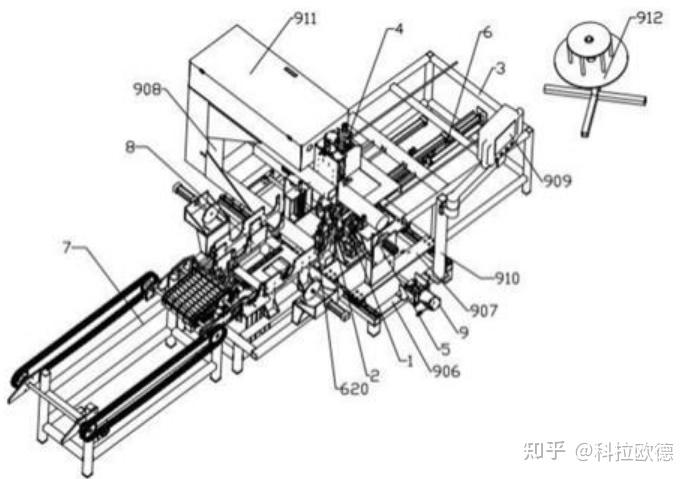 911
4
6
912
3
908
8
909
7
910
907
9
5
906
1
2
620
知乎 @科拉欧德