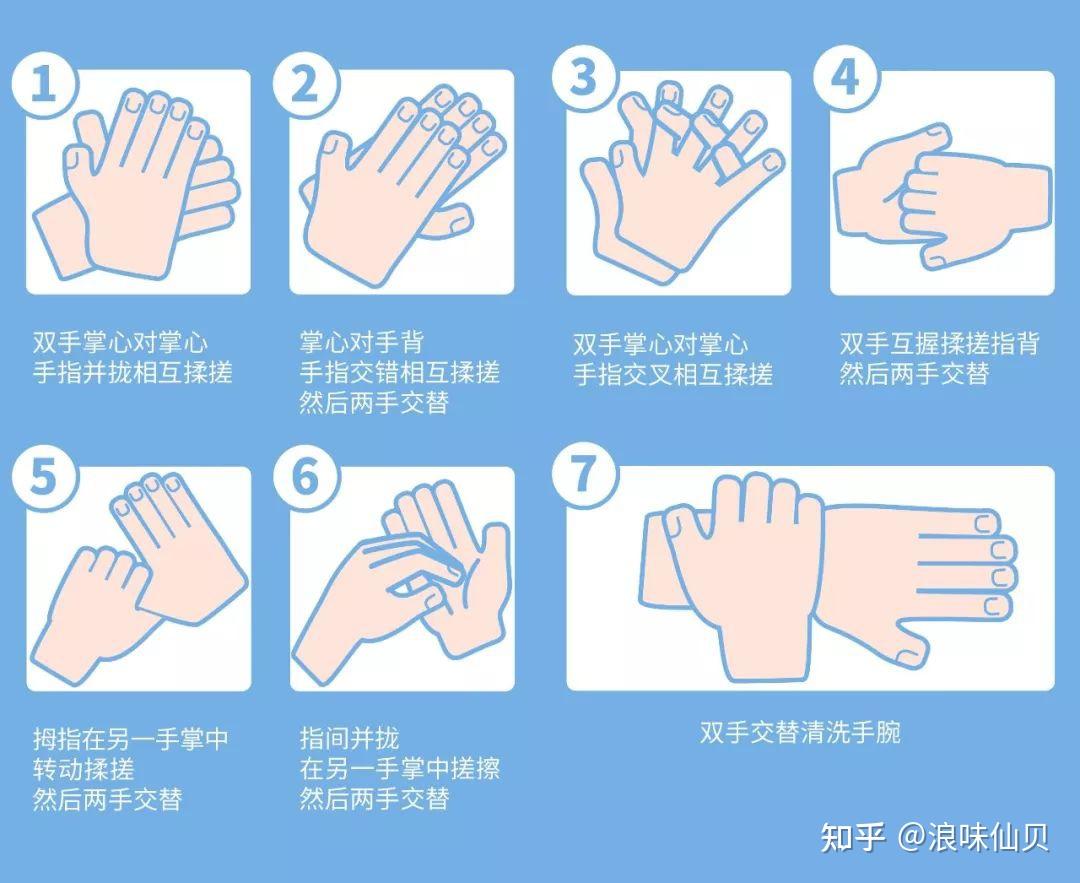 1

双手掌心对掌心
手指并拢相互揉搓

2

掌心对手背
手指交错相互揉搓
然后两手交替

3

双手掌心对掌心
手指交叉相互揉搓

4

双手互握揉搓指背
然后两手交替

5

拇指在另一手掌中
转动揉搓
然后两手交替

6

指间并拢
在另一手掌中搓擦
然后两手交替

7

双手交替清洗手腕

知乎 @浪味仙贝