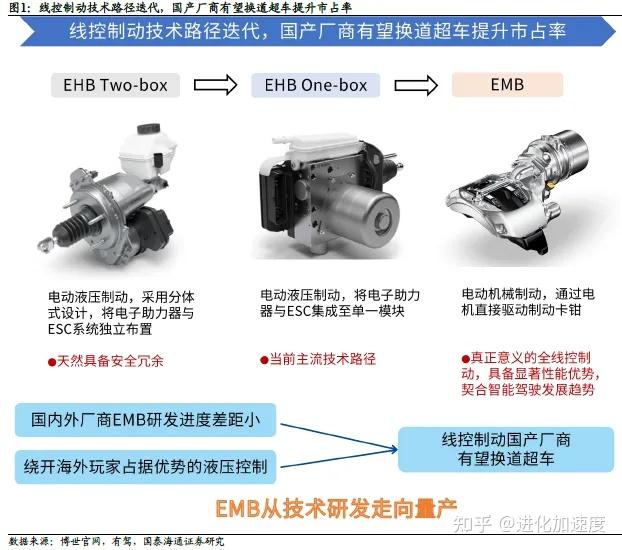 图1：线控制动技术路径迭代，国产厂商有望换道超车提升市占率

线控制动技术路径迭代，国产厂商有望换道超车提升市占率

EHB Two-box

EHB One-box

EMB

电动液压制动，采用分体式设计，将电子助力器与ESC系统独立布置

●天然具备安全冗余

电动液压制动，将电子助力器与ESC集成至单一模块

●当前主流技术路径

电动机械制动，通过电机直接驱动制动卡钳

●真正意义的全线控制动，具备显著性能优势，契合智能驾驶发展趋势

国内外厂商EMB研发进度差距小

绕开海外玩家占据优势的液压控制

线控制动国产厂商有望换道超车

EMB从技术研发走向量产

知乎 @进化加速度

数据来源：博世官网，有驾，国泰海通证券研究