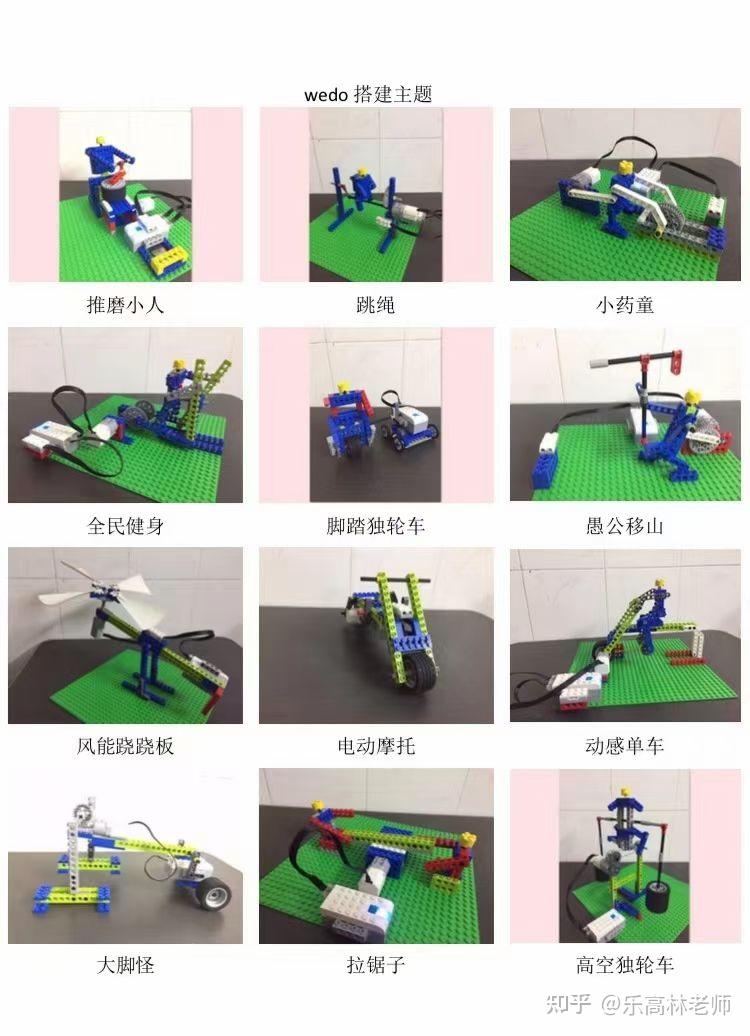 wedo 搭建主题

推磨小人

跳绳

小药童

全民健身

脚踏独轮车

愚公移山

风能跷跷板

电动摩托

动感单车

大脚怪

拉锯子

高空独轮车

知乎 @乐高林老师