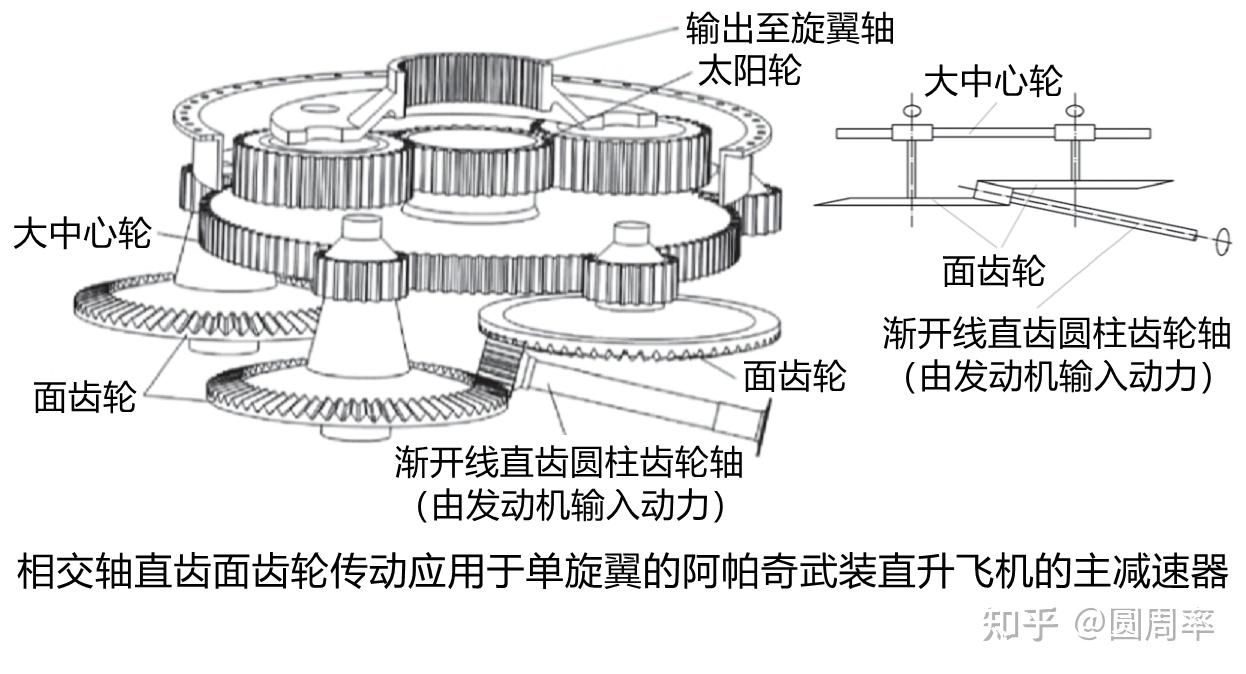 输出至旋翼轴
太阳轮
大中心轮
大中心轮
面齿轮
面齿轮
面齿轮
渐开线直齿圆柱齿轮轴
（由发动机输入动力）
渐开线直齿圆柱齿轮轴
（由发动机输入动力）

相交轴直齿面齿轮传动应用于单旋翼的阿帕奇武装直升飞机的主减速器

知乎 @圆周率