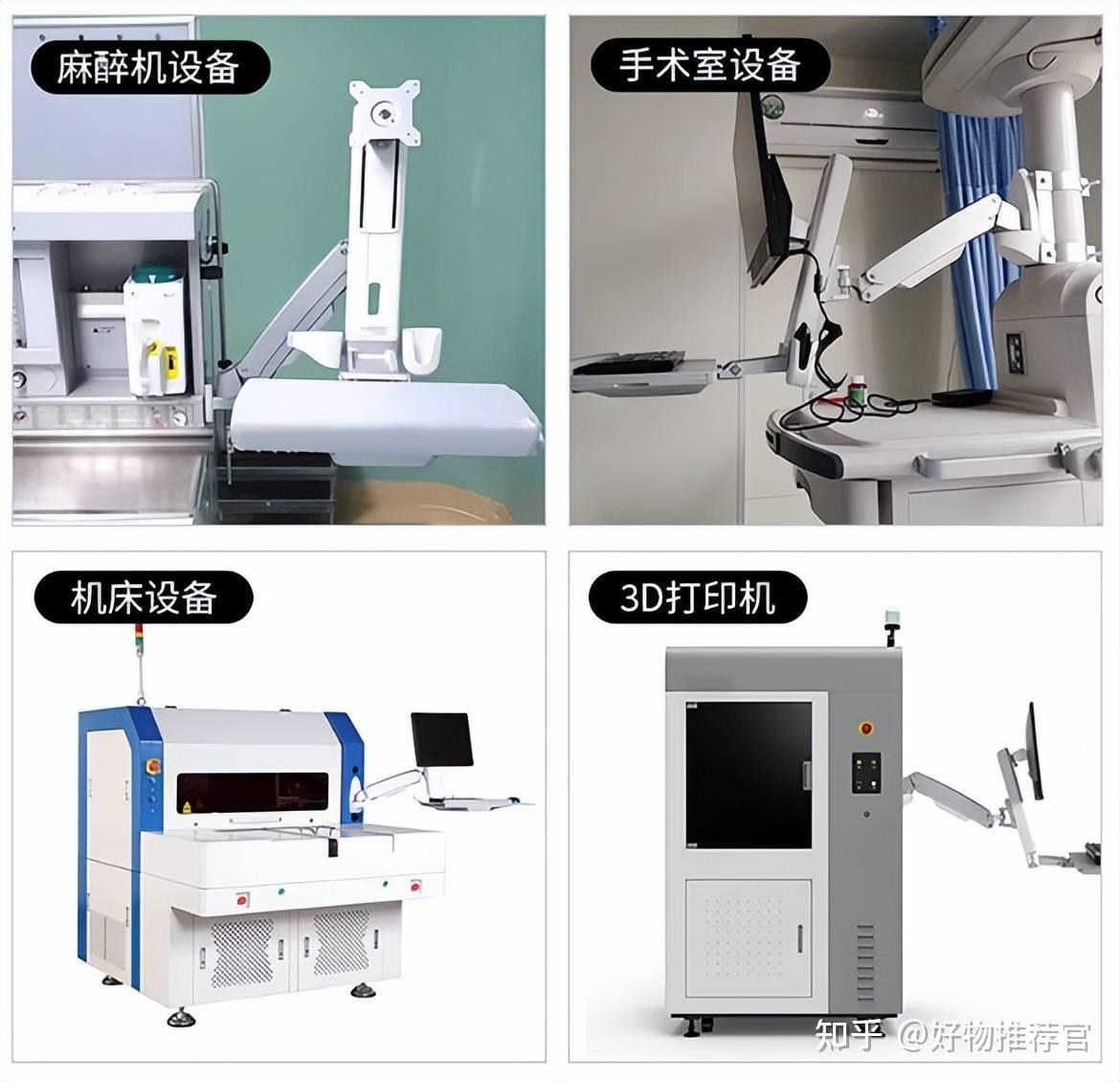 麻醉机设备

手术室设备

机床设备

3D打印机

知乎 @好物推荐官