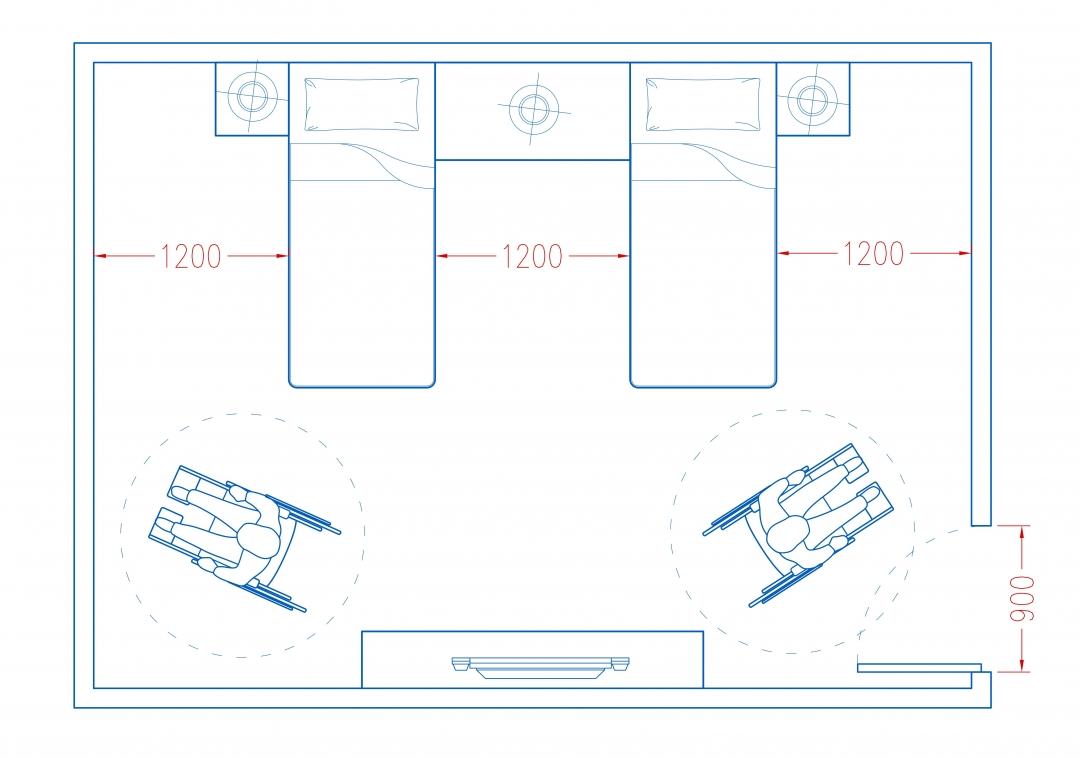 1200
1200
1200
900