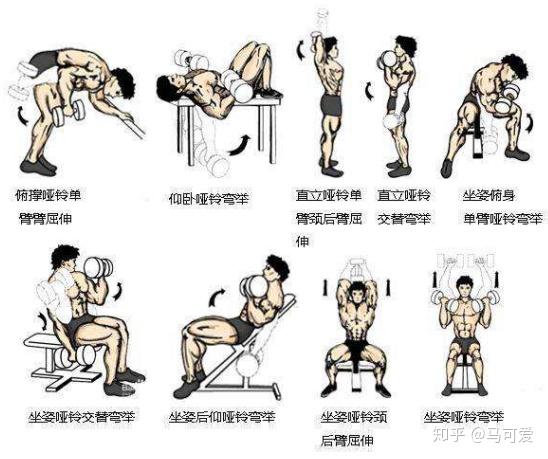 俯撑哑铃单臂臂屈伸

仰卧哑铃弯举

直立哑铃单臂颈后臂屈伸

直立哑铃交替弯举

坐姿俯身单臂哑铃弯举

坐姿哑铃交替弯举

坐姿后仰哑铃弯举

坐姿哑铃颈后臂屈伸

坐姿哑铃弯举

知乎 @马可爱