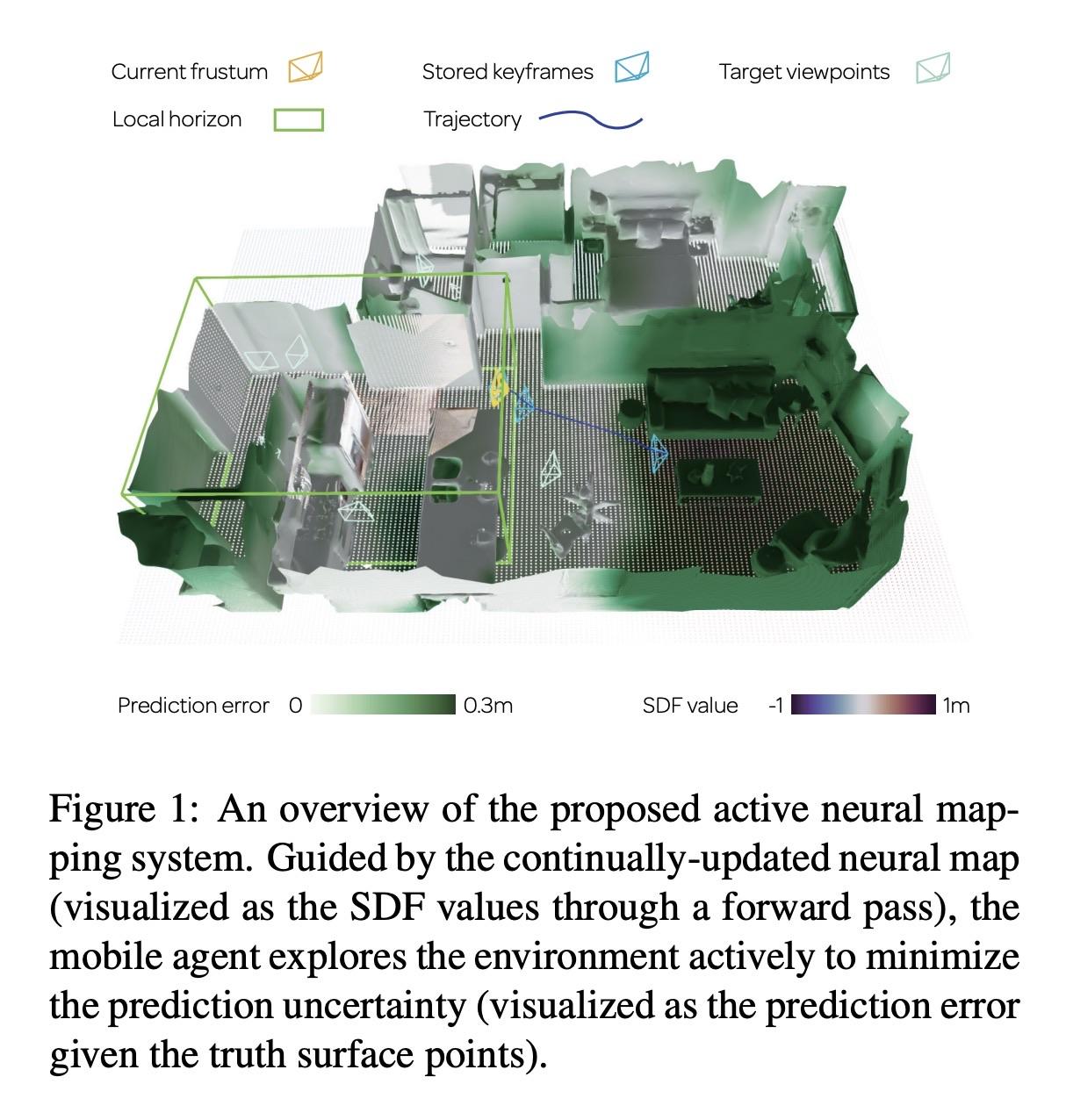 Current frustum
Stored keyframes
Target viewpoints
Local horizon
Trajectory

Prediction error 0 0.3m
SDF value -1 1m

Figure 1: An overview of the proposed active neural mapping system. Guided by the continually-updated neural map (visualized as the SDF values through a forward pass), the mobile agent explores the environment actively to minimize the prediction uncertainty (visualized as the prediction error given the truth surface points).