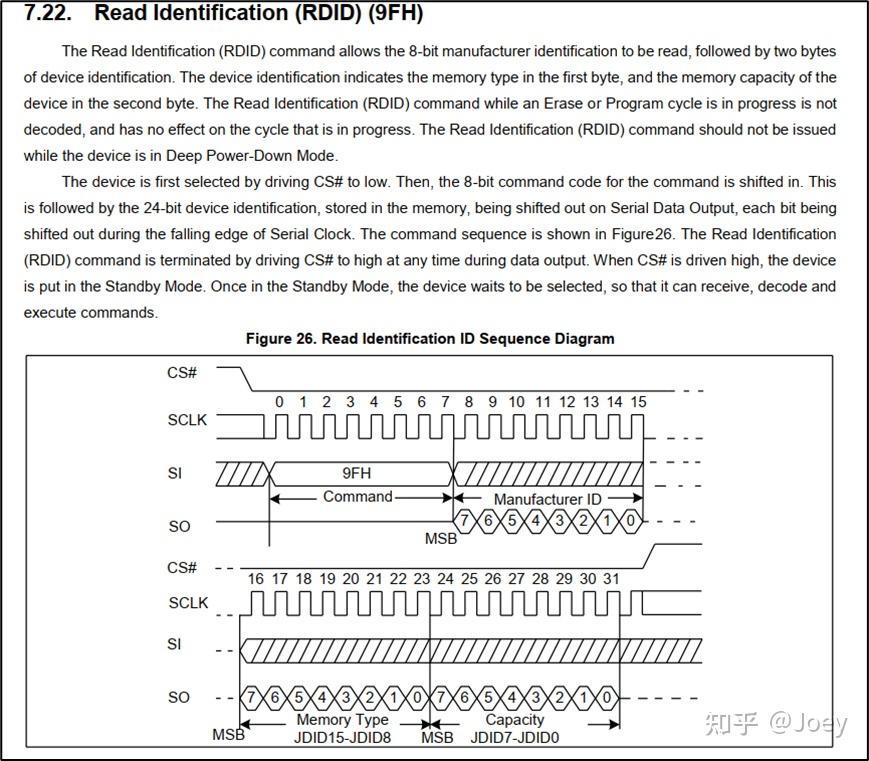 7.22. Read Identification (RDID) (9FH)

The Read Identification (RDID) command allows the 8-bit manufacturer identification to be read, followed by two bytes of device identification. The device identification indicates the memory type in the first byte, and the memory capacity of the device in the second byte. The Read Identification (RDID) command while an Erase or Program cycle is in progress is not decoded, and has no effect on the cycle that is in progress. The Read Identification (RDID) command should not be issued while the device is in Deep Power-Down Mode.

The device is first selected by driving CS# to low. Then, the 8-bit command code for the command is shifted in. This is followed by the 24-bit device identification, stored in the memory, being shifted out on Serial Data Output, each bit being shifted out during the falling edge of Serial Clock. The command sequence is shown in Figure26. The Read Identification (RDID) command is terminated by driving CS# to high at any time during data output. When CS# is driven high, the device is put in the Standby Mode. Once in the Standby Mode, the device waits to be selected, so that it can receive, decode and execute commands.

Figure 26. Read Identification ID Sequence Diagram

CS#
0 1 2 3 4 5 6 7 8 9 10 11 12 13 14 15
SCLK
SI
9FH
Command
Manufacturer ID
SO
7 6 5 4 3 2 1 0
MSB
CS#
16 17 18 19 20 21 22 23 24 25 26 27 28 29 30 31
SCLK
SI
SO
7 6 5 4 3 2 1 0 7 6 5 4 3 2 1 0
MSB
Memory Type
JDID15-JDID8
MSB
Capacity
JDID7-JDID0

知乎 @Joey