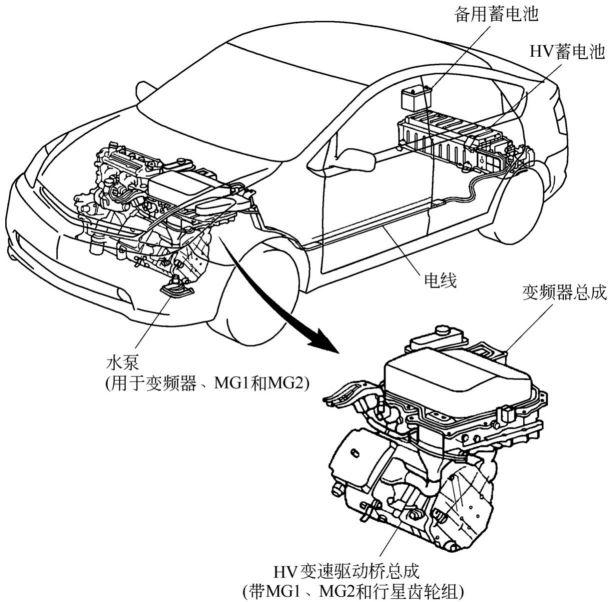 备用蓄电池

HV蓄电池

电线

变频器总成

水泵
(用于变频器、MG1和MG2)

HV变速驱动桥总成
(带MG1、MG2和行星齿轮组)