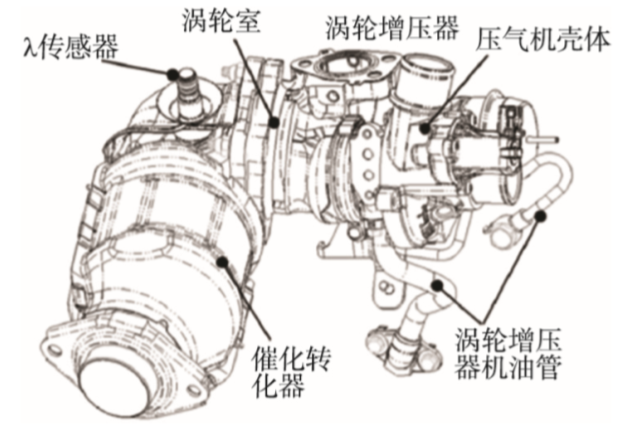 λ传感器

涡轮室

涡轮增压器

压气机壳体

催化转化器

涡轮增压器机油管