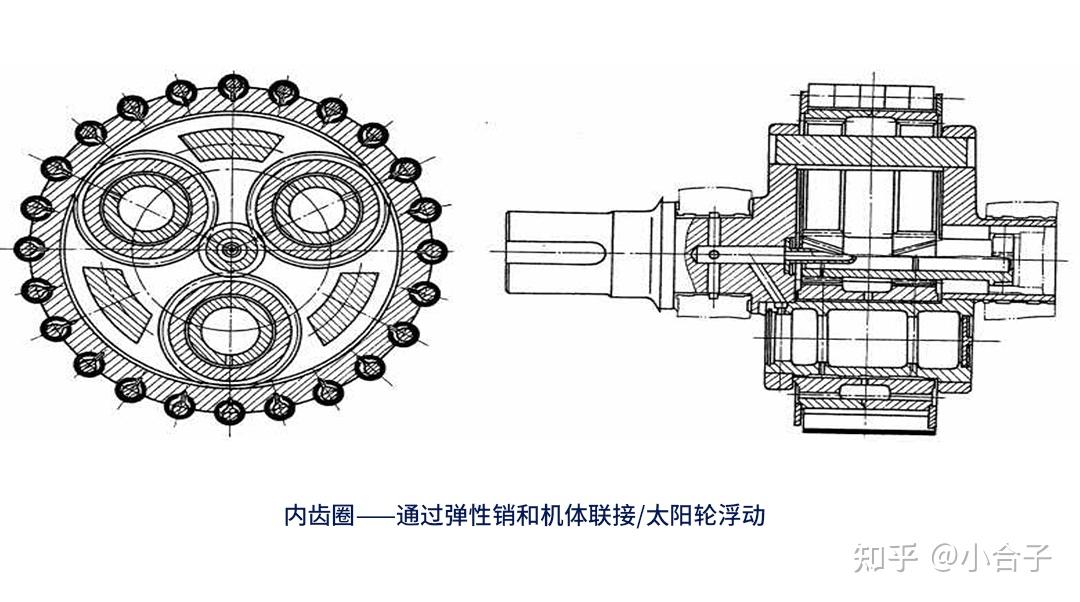 内齿圈——通过弹性销和机体联接/太阳轮浮动

知乎 @小合子