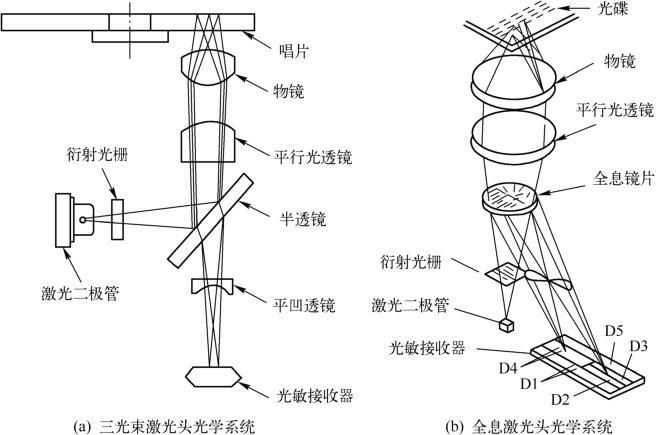 唱片
物镜
平行光透镜
衍射光栅
半透镜
激光二极管
平凹透镜
光敏接收器
(a) 三光束激光头光学系统

光碟
物镜
平行光透镜
全息镜片
衍射光栅
激光二极管
光敏接收器
D5
D3
D4
D1
D2
(b) 全息激光头光学系统