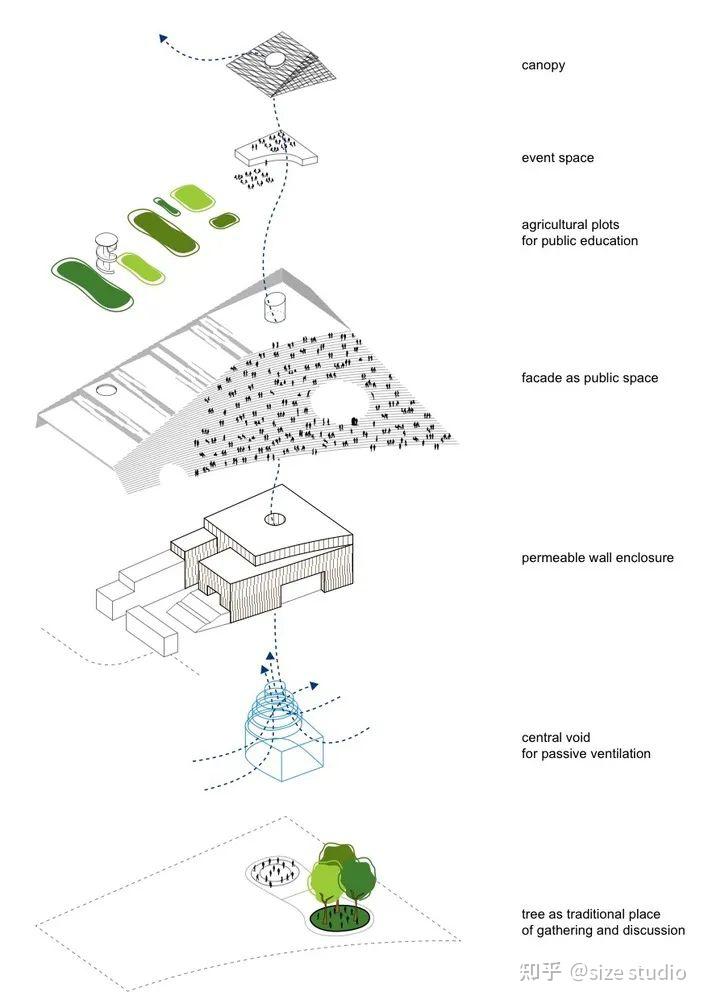 canopy

event space

agricultural plots
for public education

facade as public space

permeable wall enclosure

central void
for passive ventilation

tree as traditional place
of gathering and discussion

知乎 @size studio