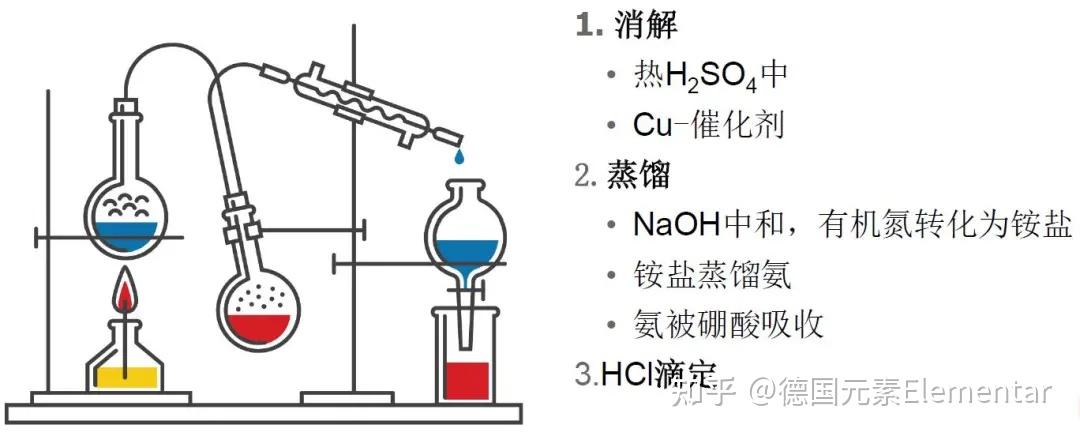 1. 消解
• 热$H_2SO_4$中
• Cu-催化剂
2. 蒸馏
• NaOH中和，有机氮转化为铵盐
• 铵盐蒸馏氨
• 氨被硼酸吸收
3.HCl滴定

知乎 @德国元素Elementar