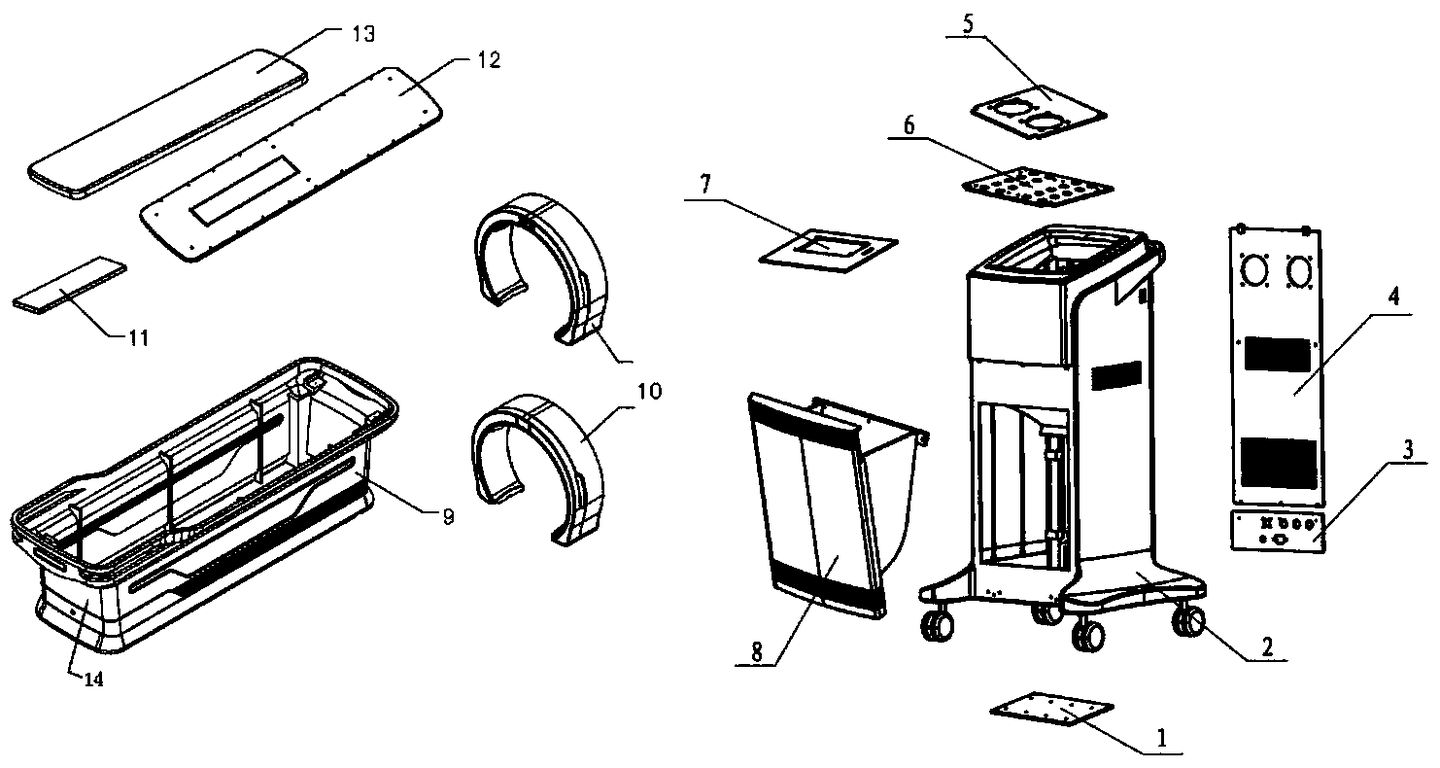 13
12
11
10
9
14
5
6
7
4
3
8
2
1