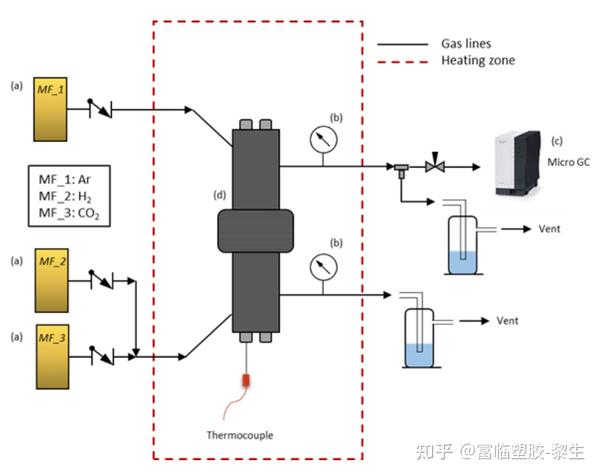 Gas lines
Heating zone

(a) MF_1

MF_1: Ar
MF_2: $H_2$
MF_3: $CO_2$

(a) MF_2

(a) MF_3

(d)

(b)

(b)

(c) Micro GC

Vent

Vent

Thermocouple

知乎 @富临塑胶-黎生